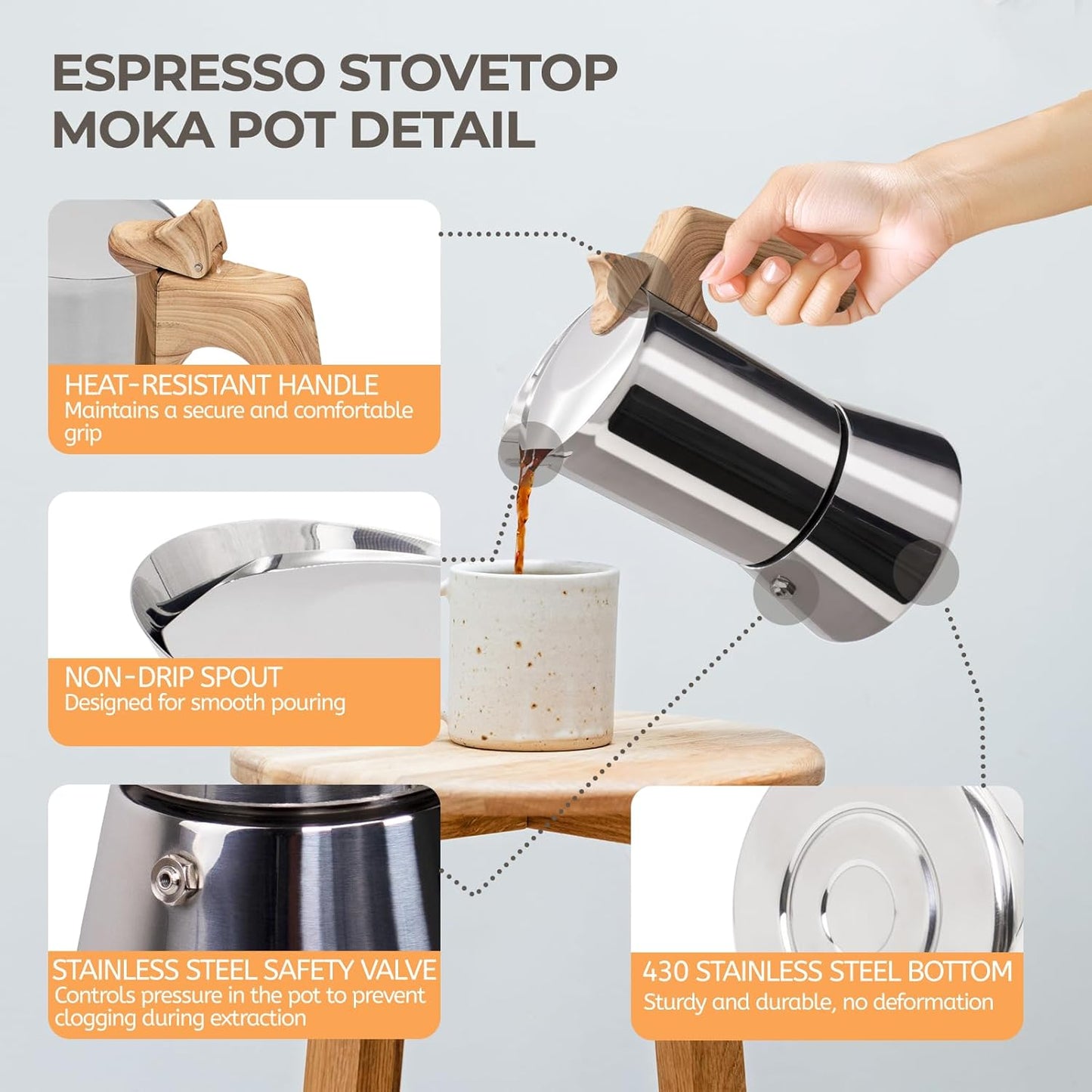 ESPRESSO STOVETOP MOKA POT DETAIL

HEAT-RESISTANT HANDLE
Maintains a secure and comfortable grip

NON-DRIP SPOUT
Designed for smooth pouring

STAINLESS STEEL SAFETY VALVE
Controls pressure in the pot to prevent clogging during extraction

430 STAINLESS STEEL BOTTOM
Sturdy and durable, no deformation