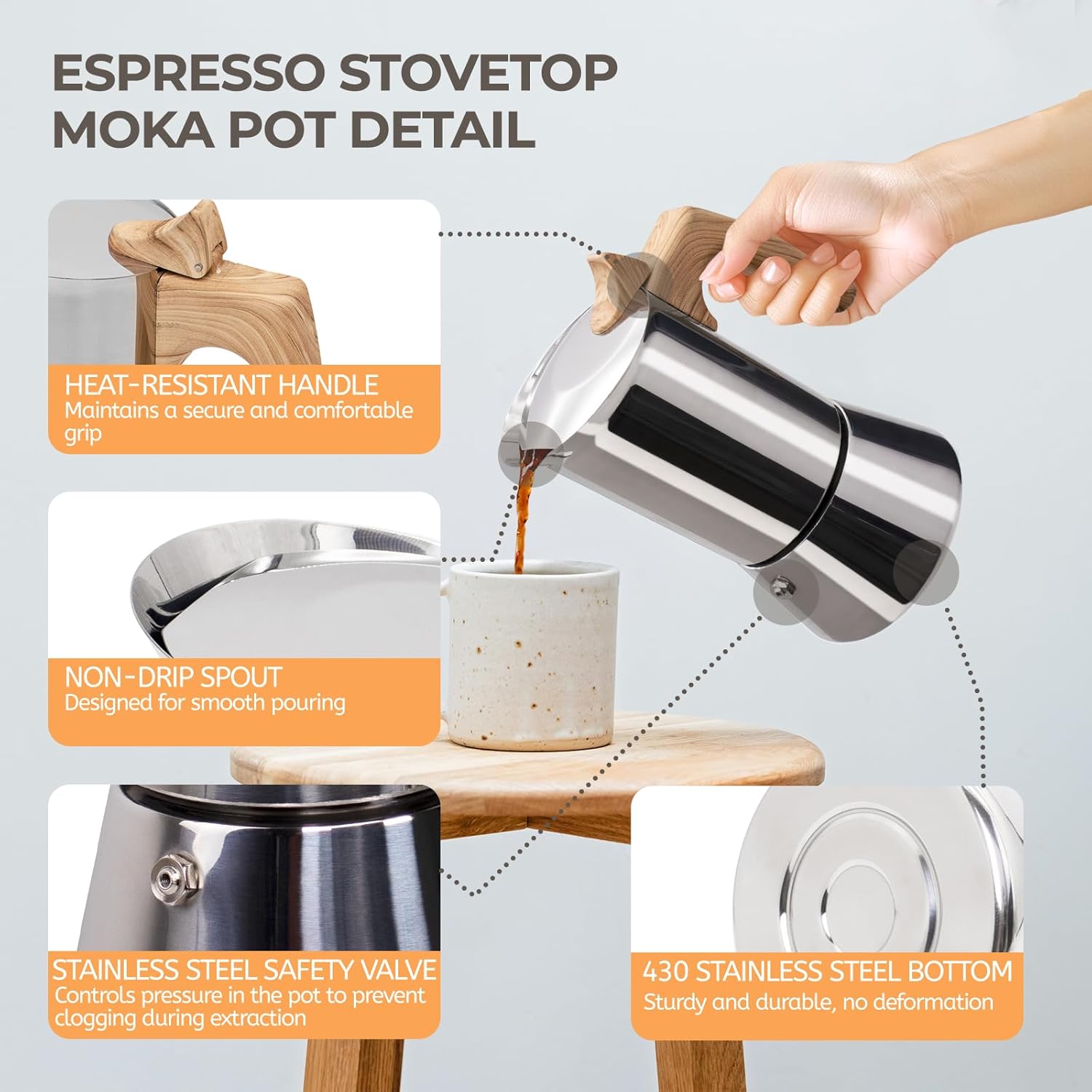 ESPRESSO STOVETOP MOKA POT DETAIL

HEAT-RESISTANT HANDLE
Maintains a secure and comfortable grip

NON-DRIP SPOUT
Designed for smooth pouring

STAINLESS STEEL SAFETY VALVE
Controls pressure in the pot to prevent clogging during extraction

430 STAINLESS STEEL BOTTOM
Sturdy and durable, no deformation