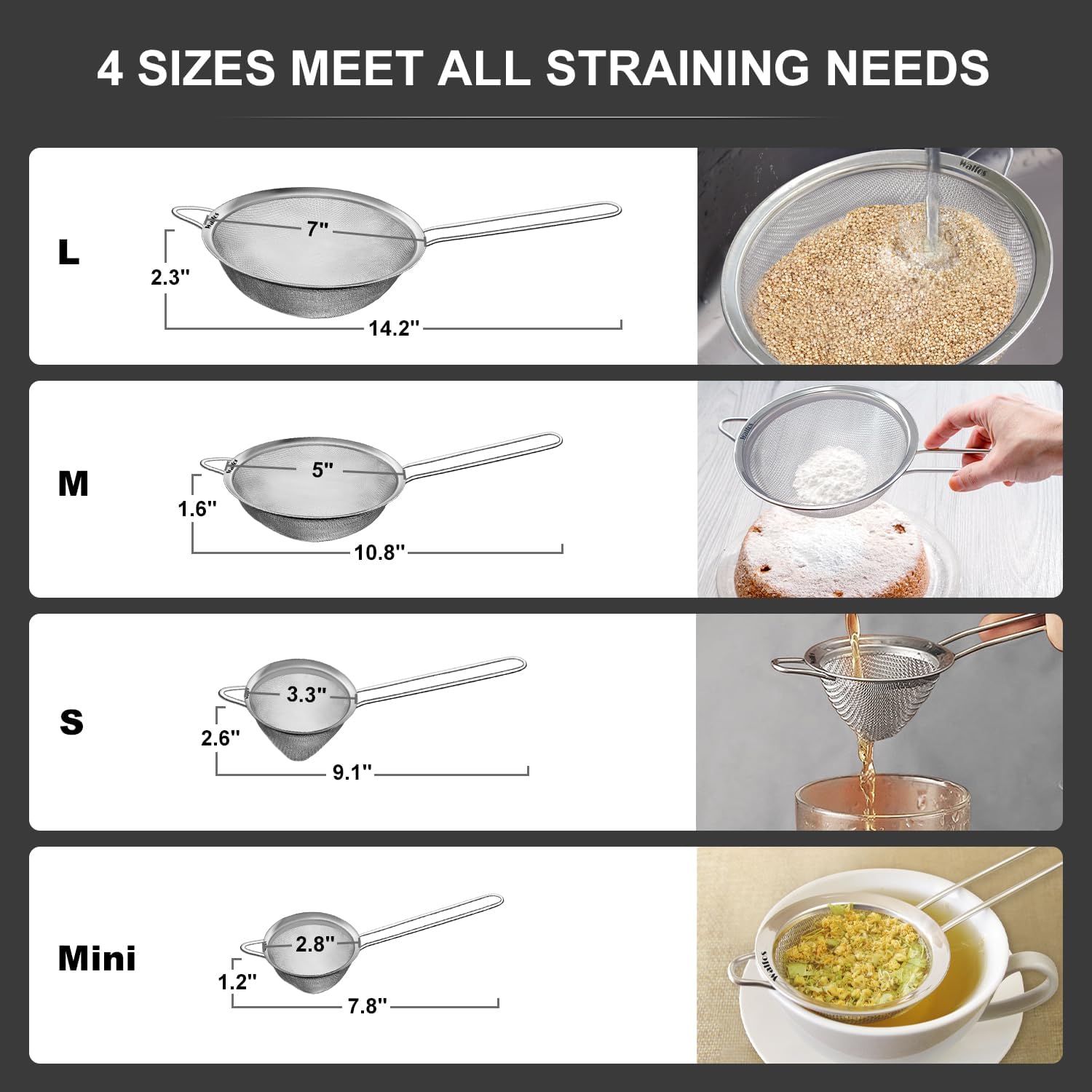 4 SIZES MEET ALL STRAINING NEEDS

L

Walfos

7"

2.3"

14.2"

Walfos

M

Walfos

5"

1.6"

10.8"

Walfos

S

3.3"

2.6"

9.1"

Mini

2.8"

1.2"

7.8"

Walfos