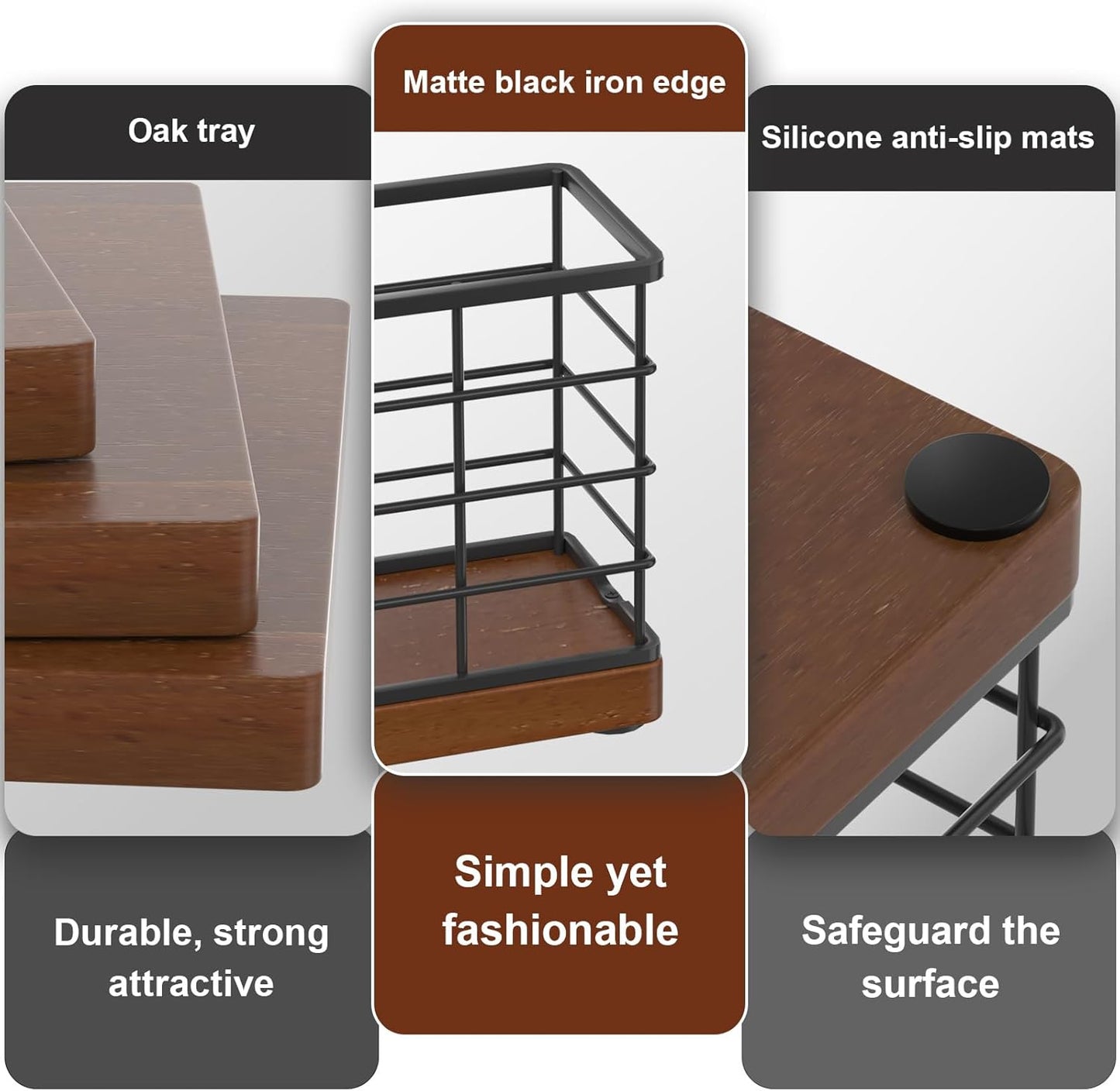 Oak tray

Durable, strong attractive

Matte black iron edge

Simple yet fashionable

Silicone anti-slip mats

Safeguard the surface