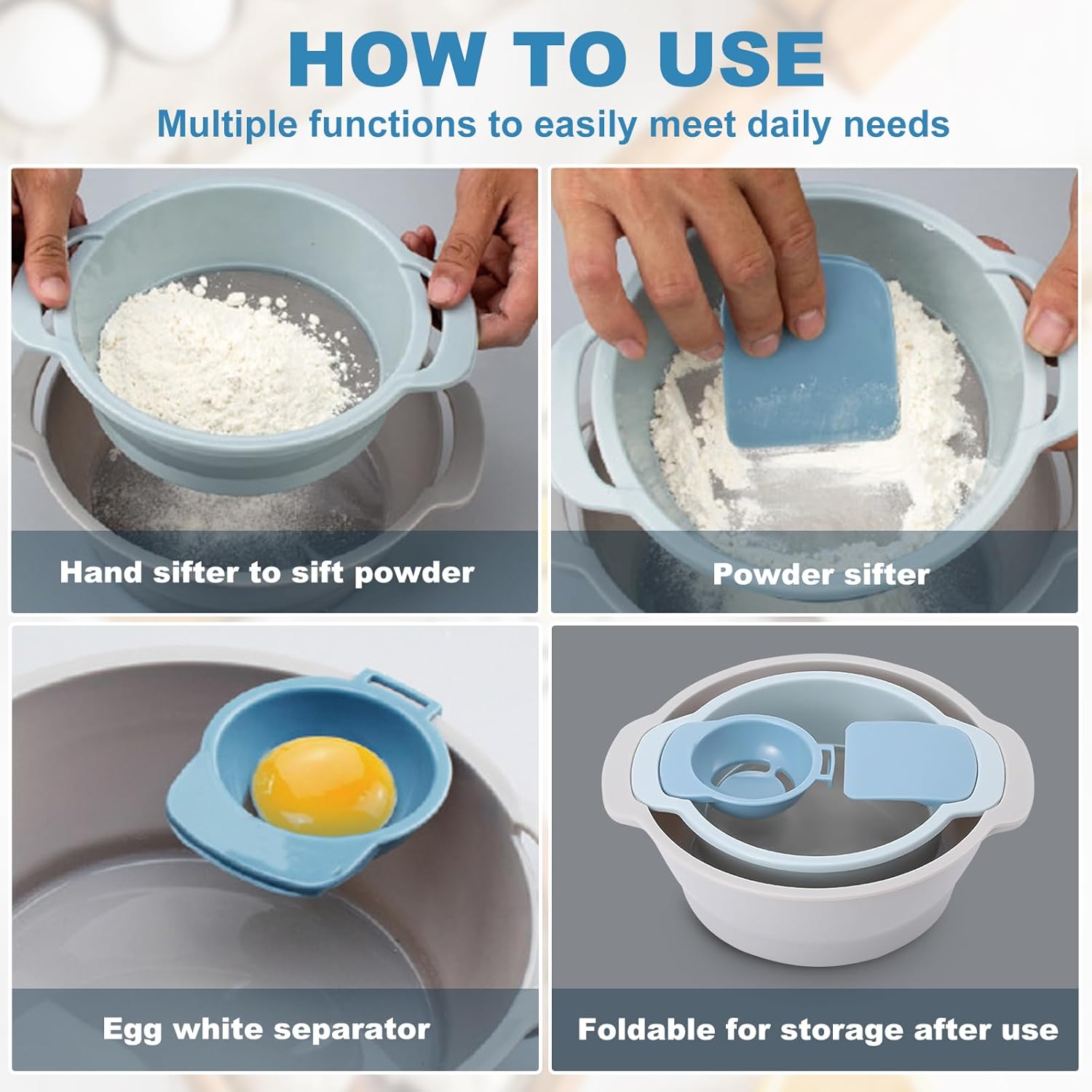 HOW TO USE
Multiple functions to easily meet daily needs

Hand sifter to sift powder

Powder sifter

Egg white separator

Foldable for storage after use