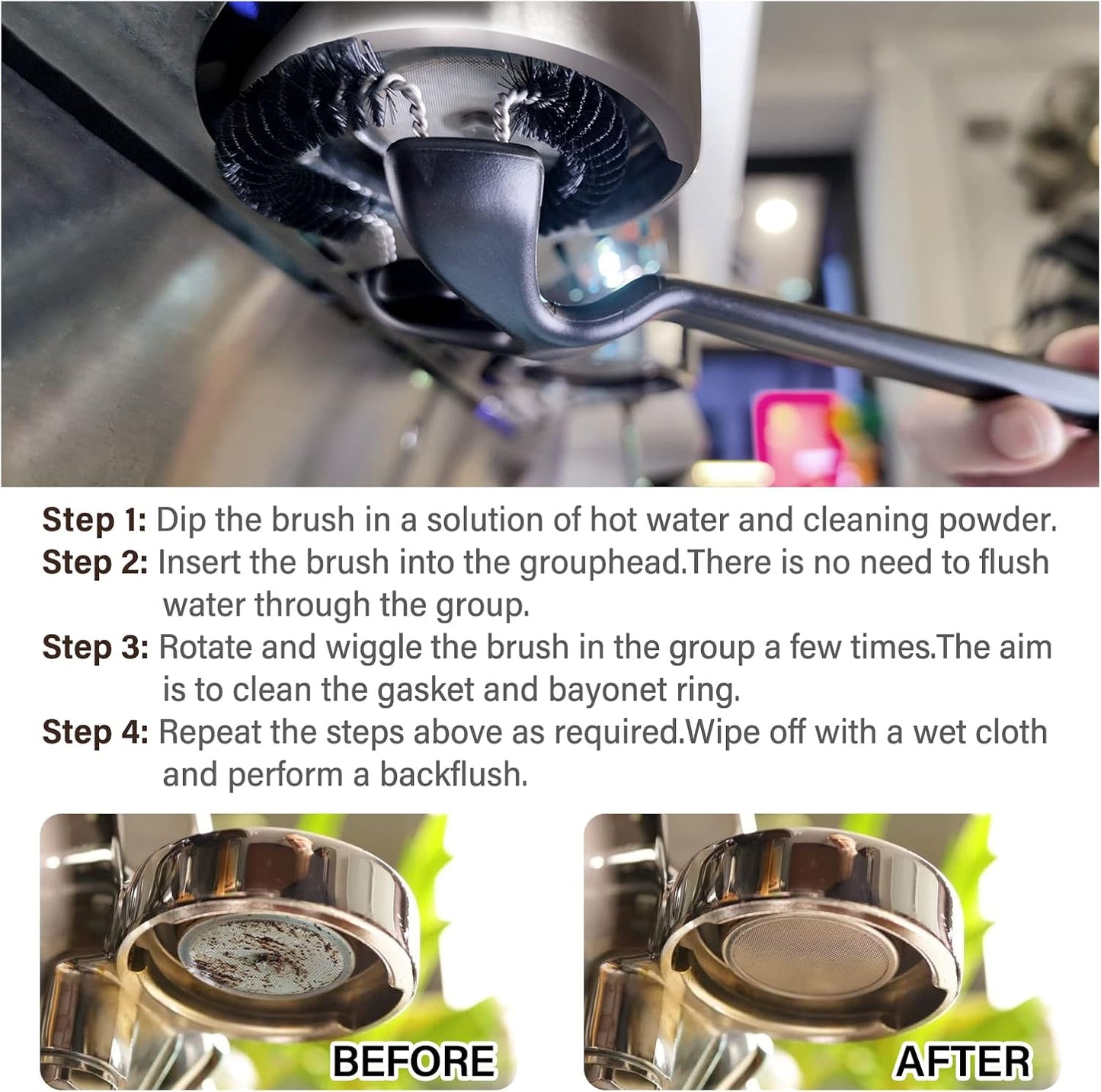 Step 1: Dip the brush in a solution of hot water and cleaning powder.
Step 2: Insert the brush into the grouphead.There is no need to flush water through the group.
Step 3: Rotate and wiggle the brush in the group a few times.The aim is to clean the gasket and bayonet ring.
Step 4: Repeat the steps above as required.Wipe off with a wet cloth and perform a backflush.

BEFORE

AFTER