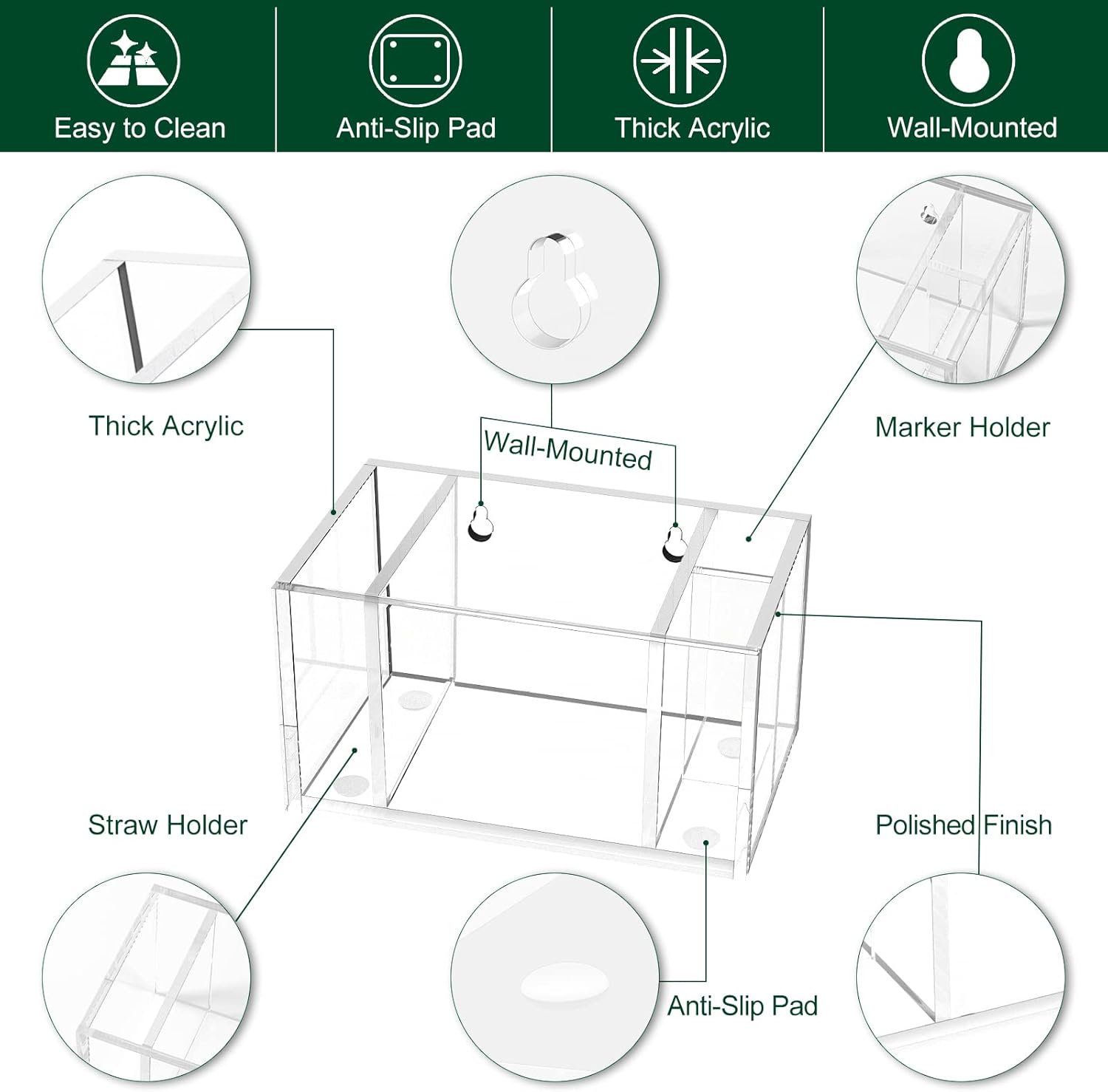 Easy to Clean

Anti-Slip Pad

Thick Acrylic

Wall-Mounted

Thick Acrylic

Wall-Mounted

Marker Holder

Straw Holder

Polished Finish

Anti-Slip Pad