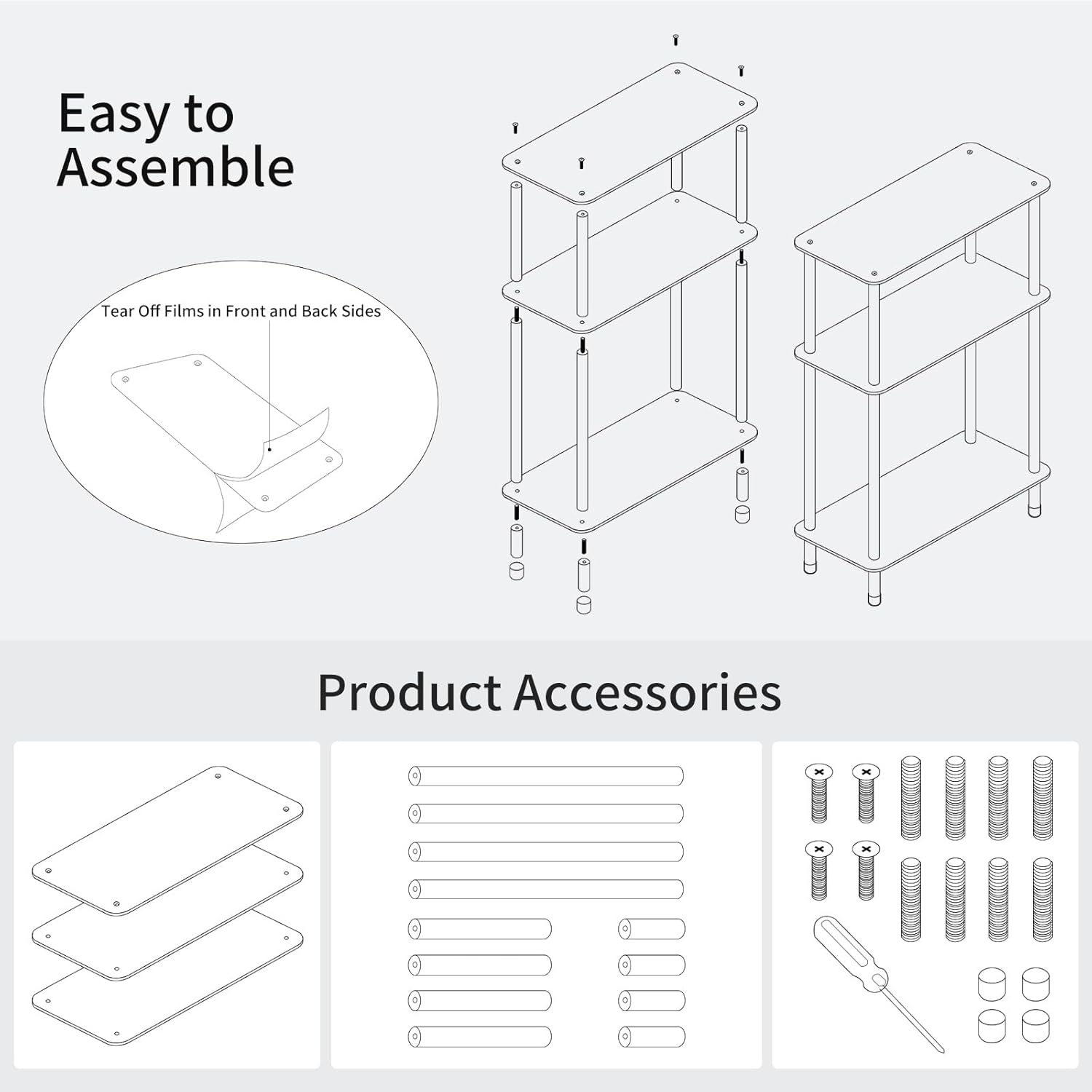 Easy to Assemble

Tear Off Films in Front and Back Sides

Product Accessories