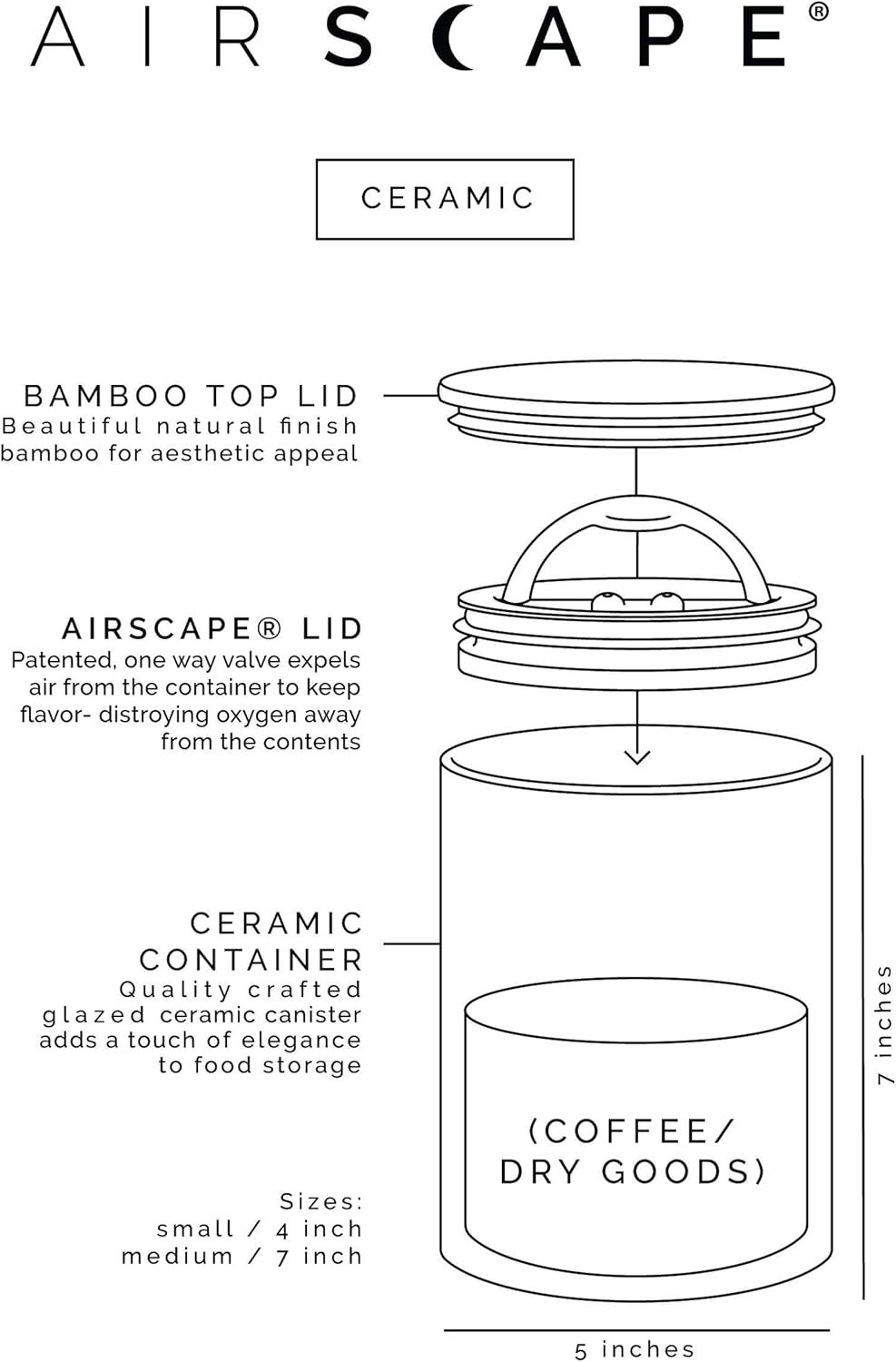 AIRSCAPE®

CERAMIC

BAMBOO TOP LID
Beautiful natural finish bamboo for aesthetic appeal

AIRSCAPE® LID
Patented, one way valve expels air from the container to keep flavor- distroying oxygen away from the contents

CERAMIC CONTAINER
Quality crafted glazed ceramic canister adds a touch of elegance to food storage

Sizes:
small / 4 inch
medium / 7 inch

(COFFEE/ DRY GOODS)

7 inches

5 inches