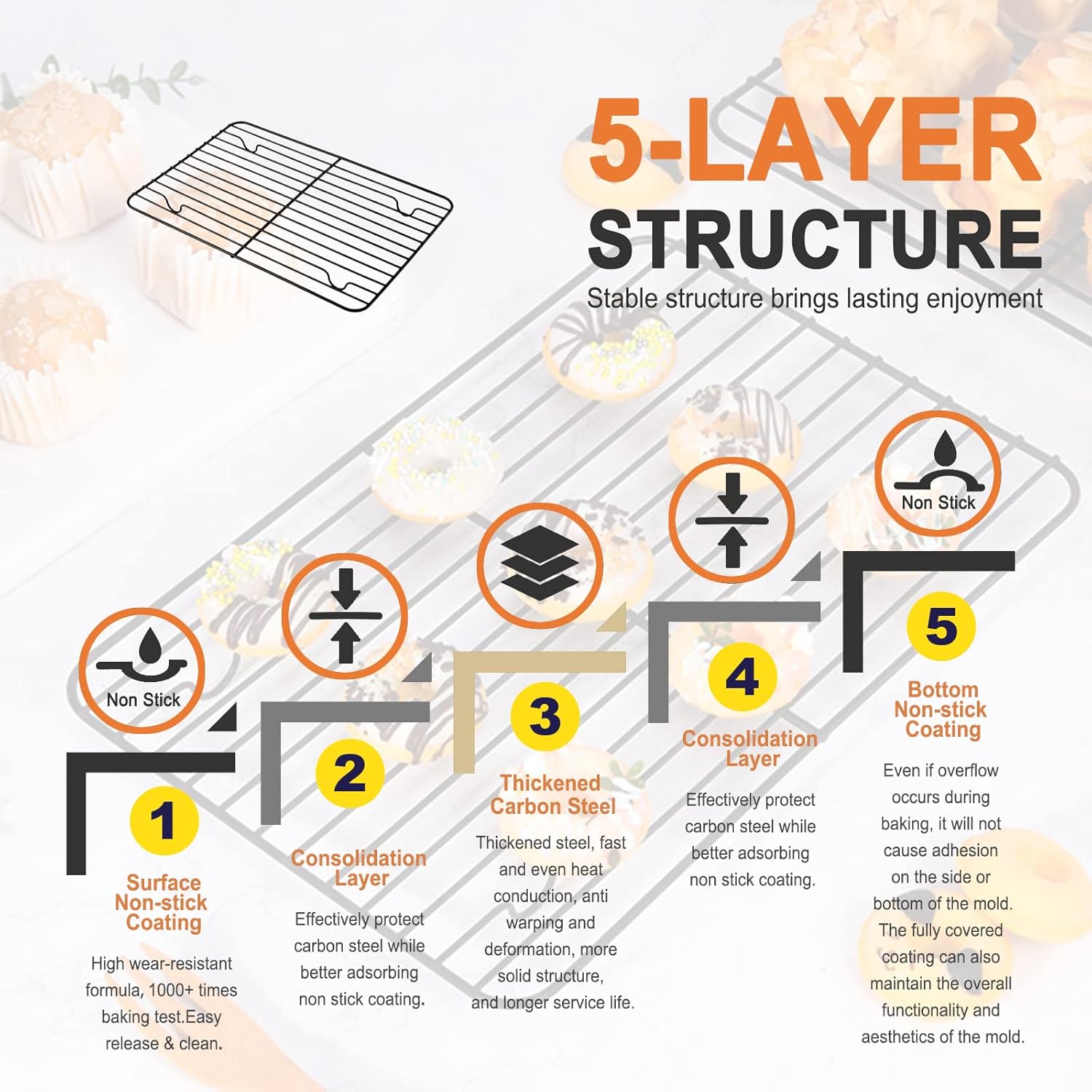 5-LAYER STRUCTURE

Stable structure brings lasting enjoyment

Non Stick

1

Surface Non-stick Coating

High wear-resistant formula, 1000+ times baking test.Easy release & clean.

2

Consolidation Layer

Effectively protect carbon steel while better adsorbing non stick coating.

3

Thickened Carbon Steel

Thickened steel, fast and even heat conduction, anti warping and deformation, more solid structure, and longer service life.

4

Consolidation Layer

Effectively protect carbon steel while better adsorbing non stick coating.

Non Stick

5

Bottom Non-stick Coating

Even if overflow occurs during baking, it will not cause adhesion on the side or bottom of the mold. The fully covered coating can also maintain the overall functionality and aesthetics of the mold.