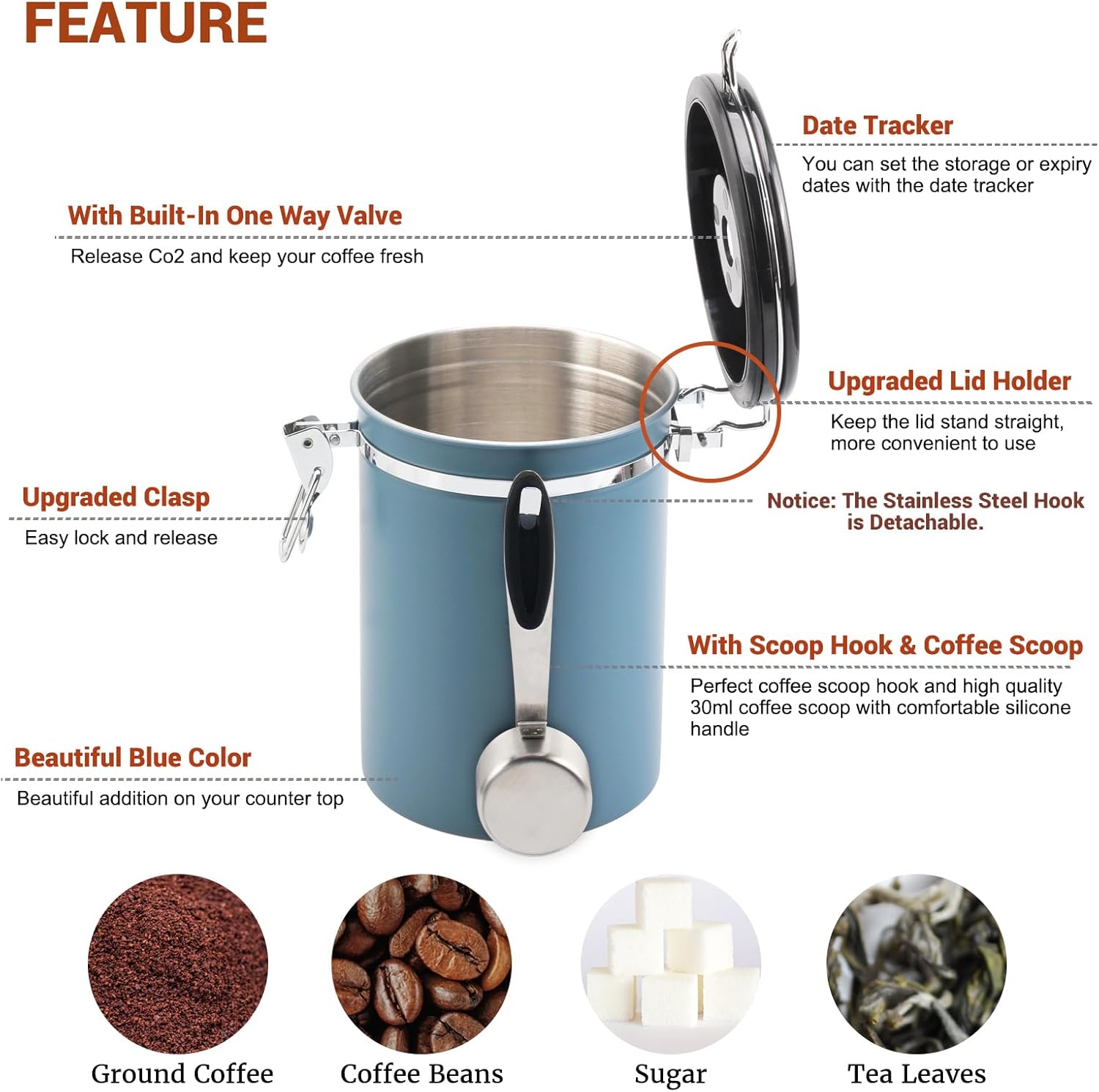 FEATURE

Date Tracker
You can set the storage or expiry dates with the date tracker

With Built-In One Way Valve
Release Co2 and keep your coffee fresh

Upgraded Lid Holder
Keep the lid stand straight, more convenient to use

Upgraded Clasp
Easy lock and release

Notice: The Stainless Steel Hook is Detachable.

With Scoop Hook & Coffee Scoop
Perfect coffee scoop hook and high quality 30ml coffee scoop with comfortable silicone handle

Beautiful Blue Color
Beautiful addition on your counter top

Ground Coffee

Coffee Beans

Sugar

Tea Leaves