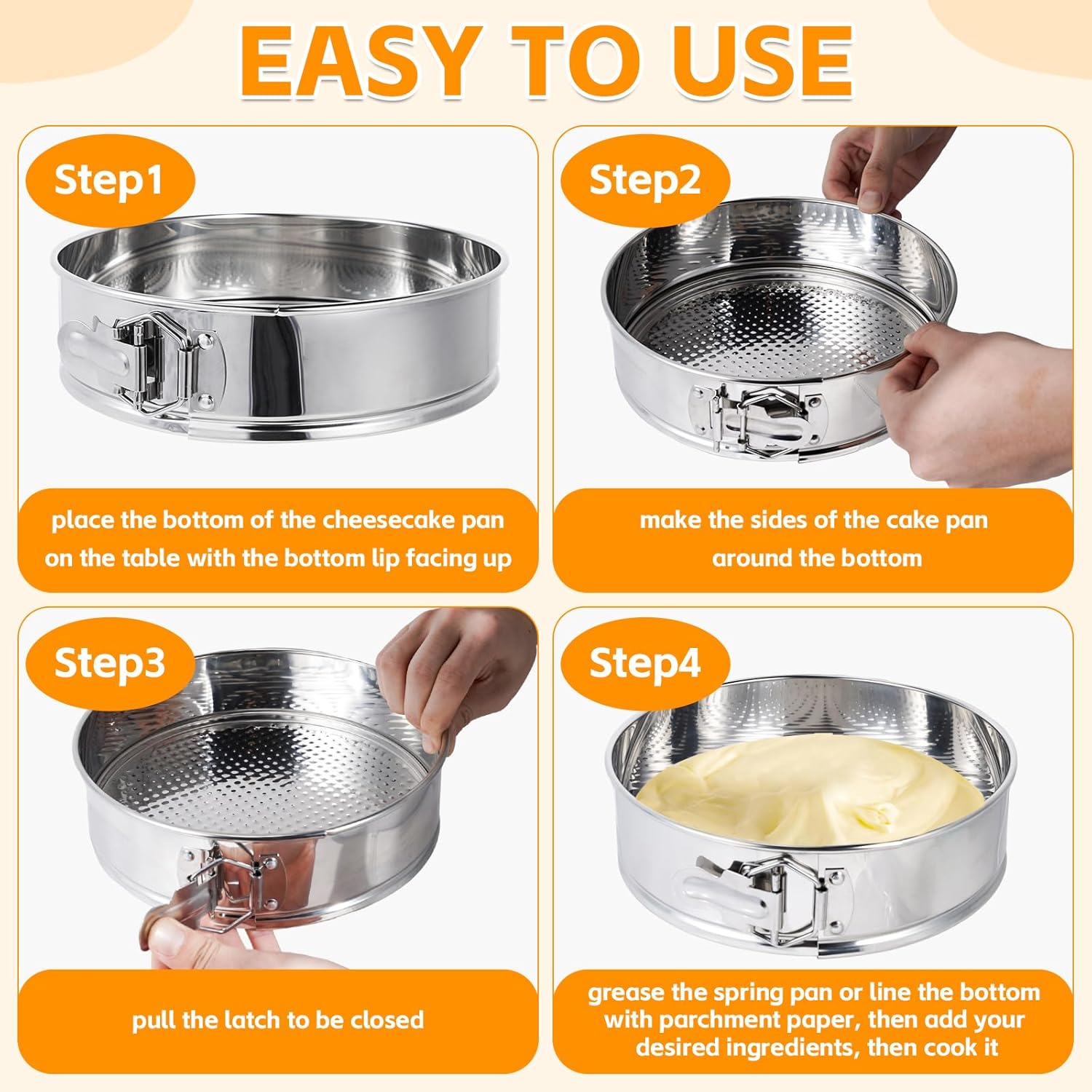 EASY TO USE

Step1

place the bottom of the cheesecake pan on the table with the bottom lip facing up

Step2

make the sides of the cake pan around the bottom

Step3

pull the latch to be closed

Step4

grease the spring pan or line the bottom with parchment paper, then add your desired ingredients, then cook it