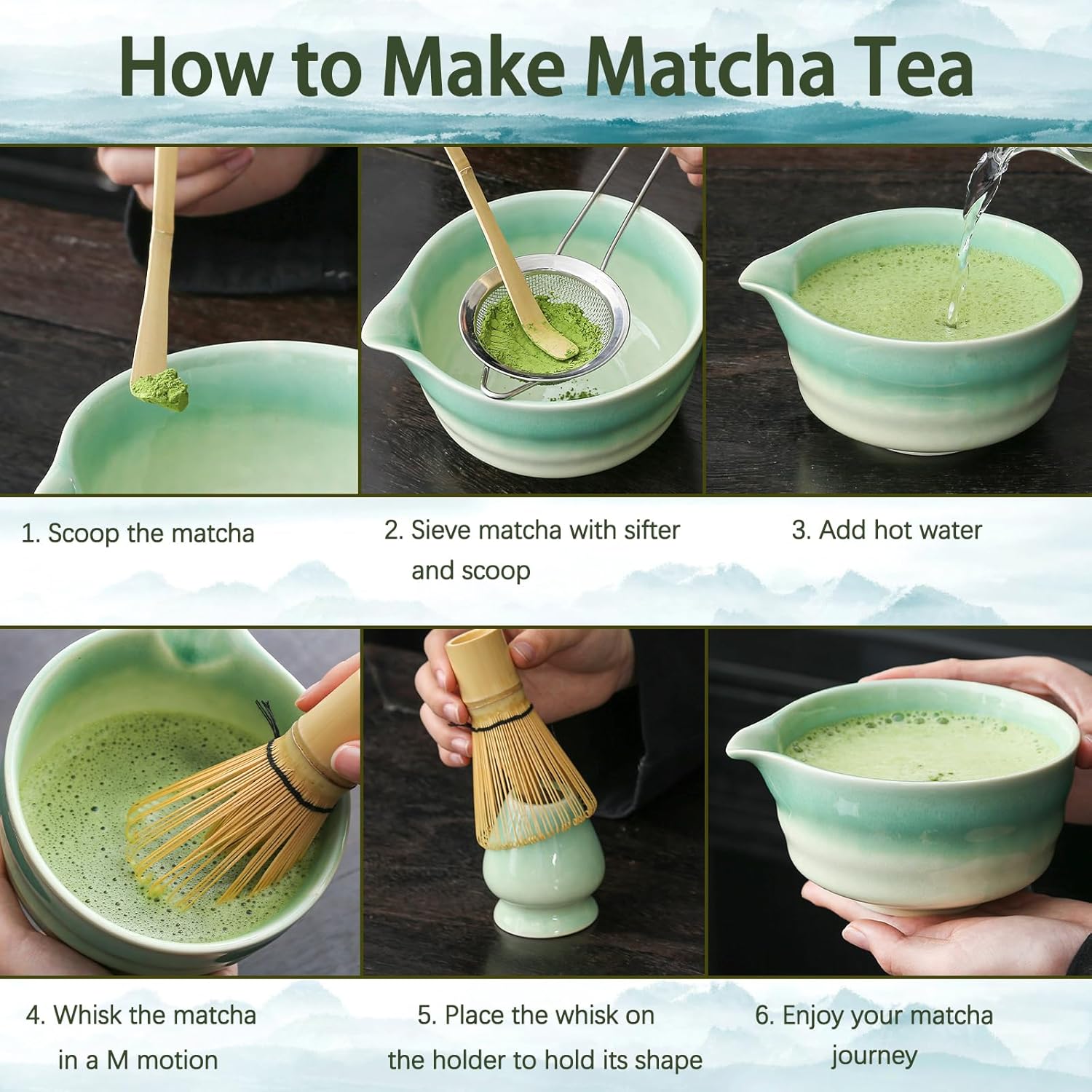 How to Make Matcha Tea

1. Scoop the matcha

2. Sieve matcha with sifter and scoop

3. Add hot water

4. Whisk the matcha in a M motion

5. Place the whisk on the holder to hold its shape

6. Enjoy your matcha journey