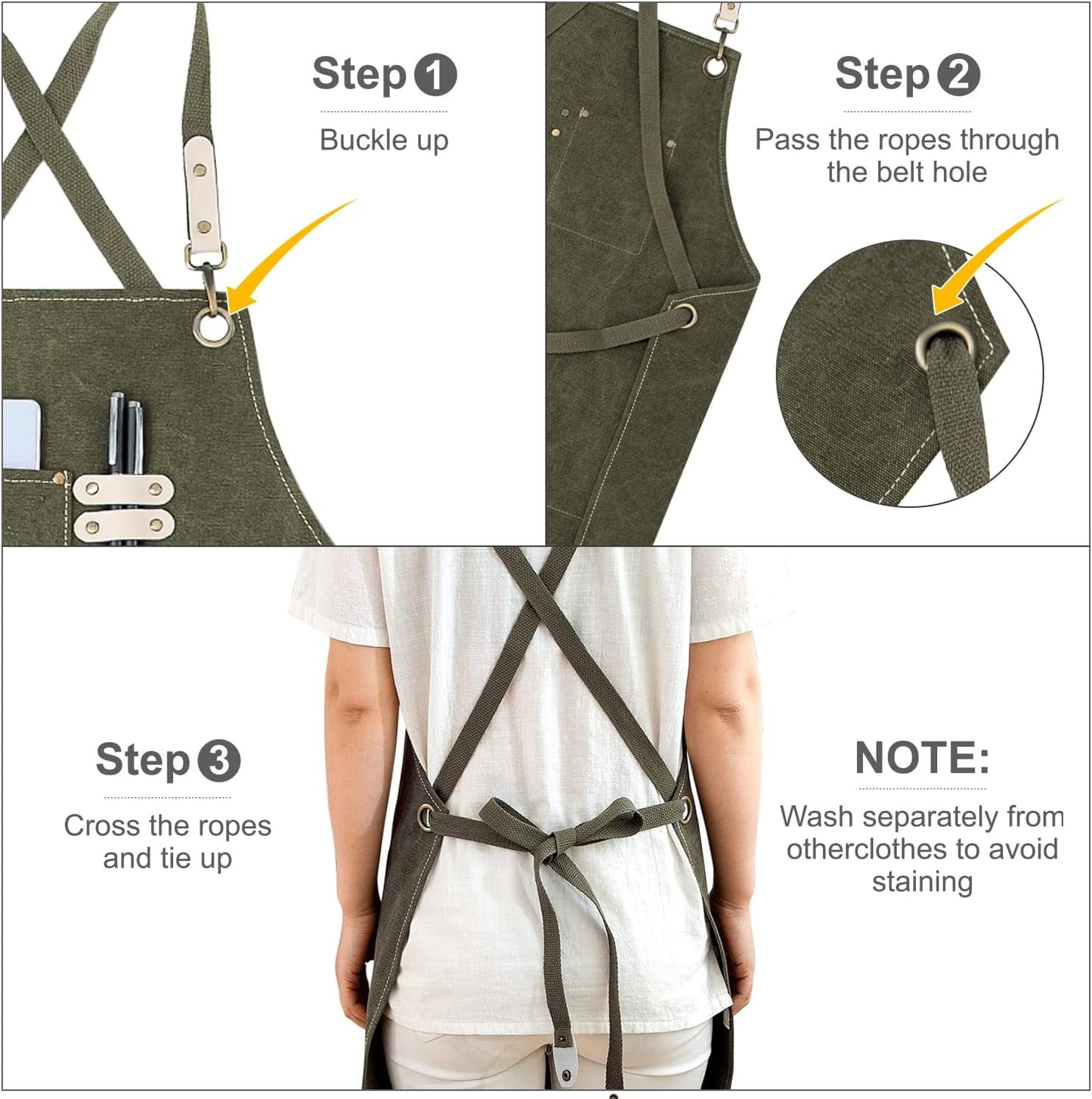 Step 1

Buckle up

Step 2

Pass the ropes through the belt hole

Step 3

Cross the ropes and tie up

NOTE:

Wash separately from otherclothes to avoid staining