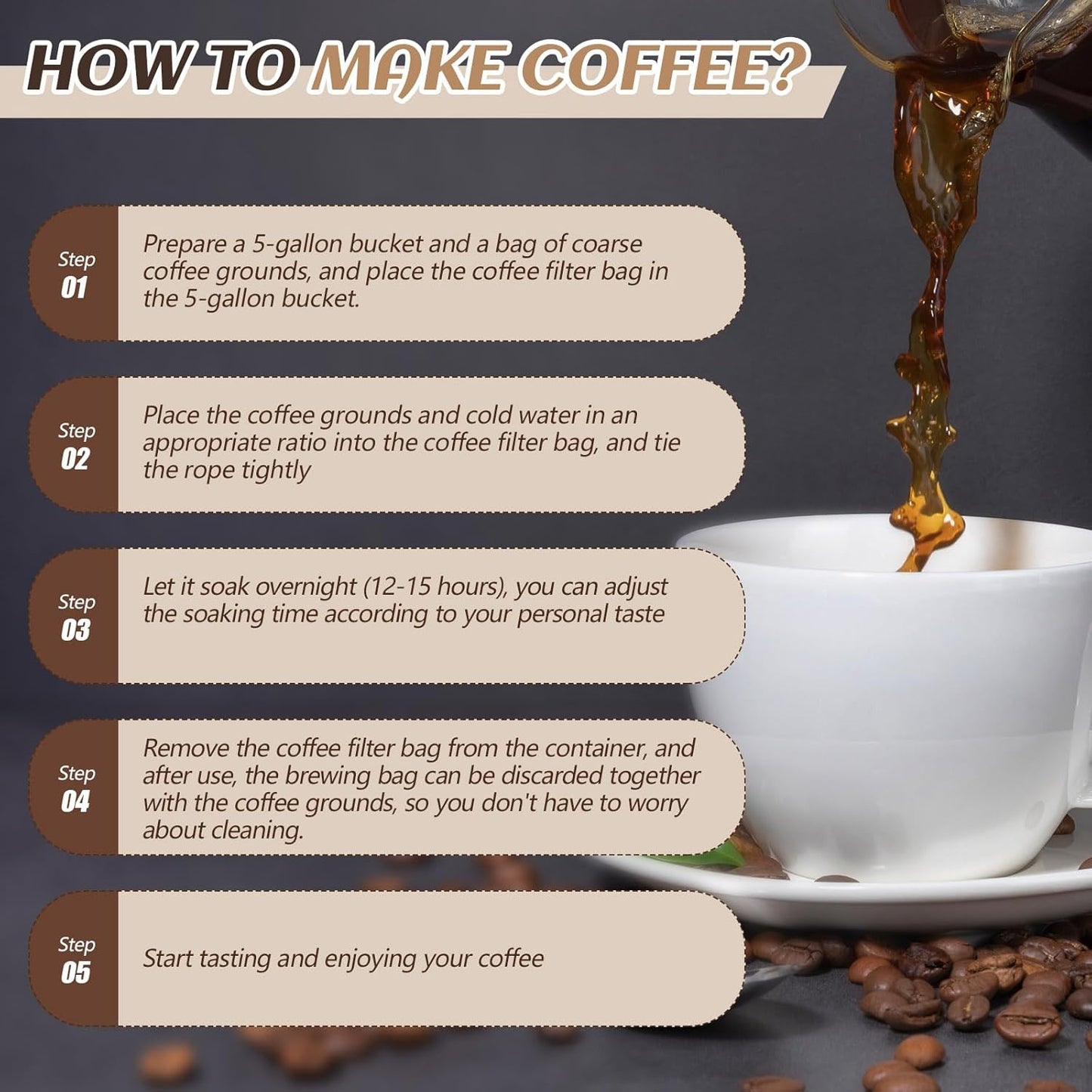 HOW TO MAKE COFFEE?

Step 01
Prepare a 5-gallon bucket and a bag of coarse coffee grounds, and place the coffee filter bag in the 5-gallon bucket.

Step 02
Place the coffee grounds and cold water in an appropriate ratio into the coffee filter bag, and tie the rope tightly

Step 03
Let it soak overnight (12-15 hours), you can adjust the soaking time according to your personal taste

Step 04
Remove the coffee filter bag from the container, and after use, the brewing bag can be discarded together with the coffee grounds, so you don't have to worry about cleaning.

Step 05
Start tasting and enjoying your coffee