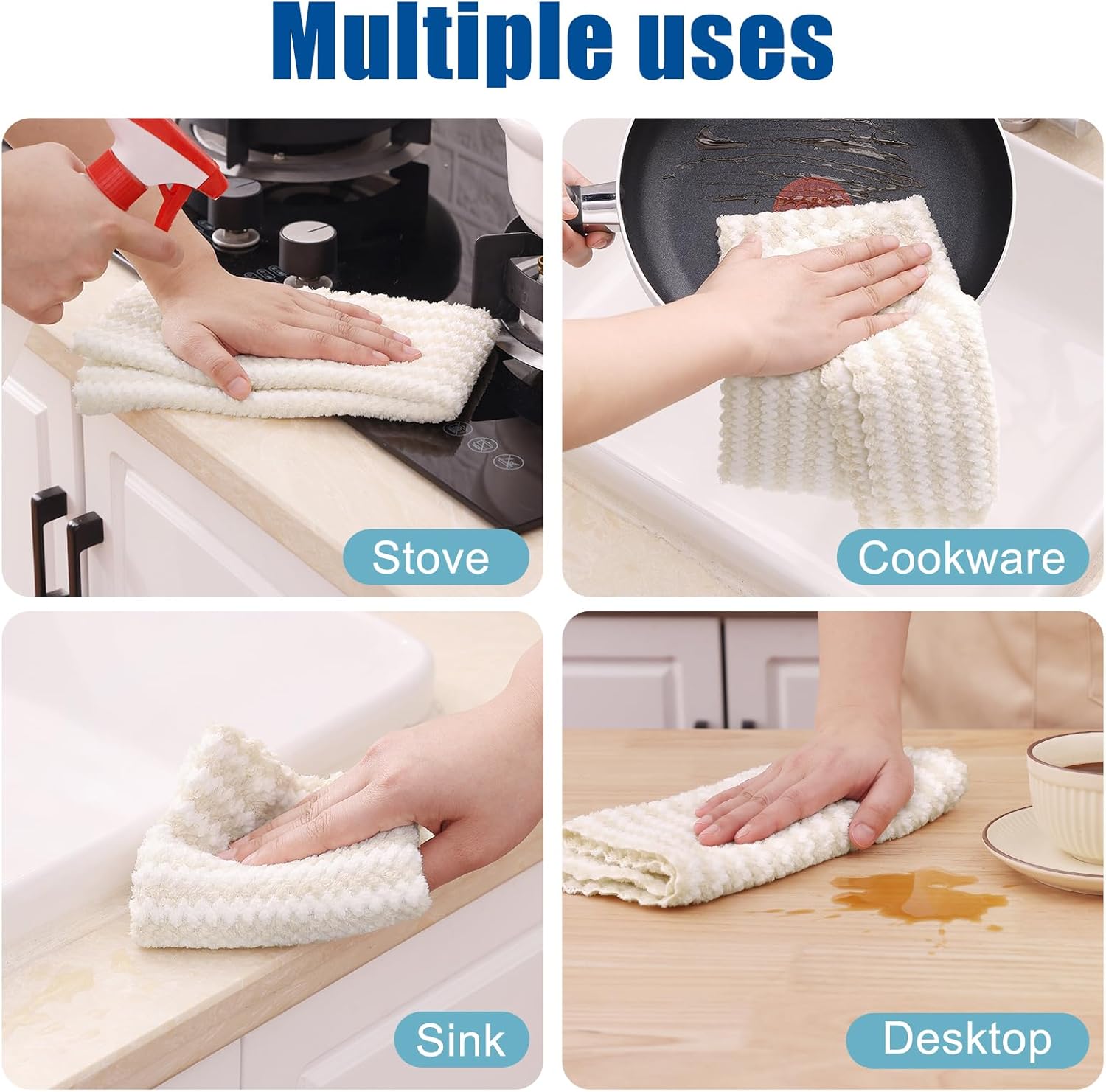 Multiple uses

Stove

Cookware

Sink

Desktop