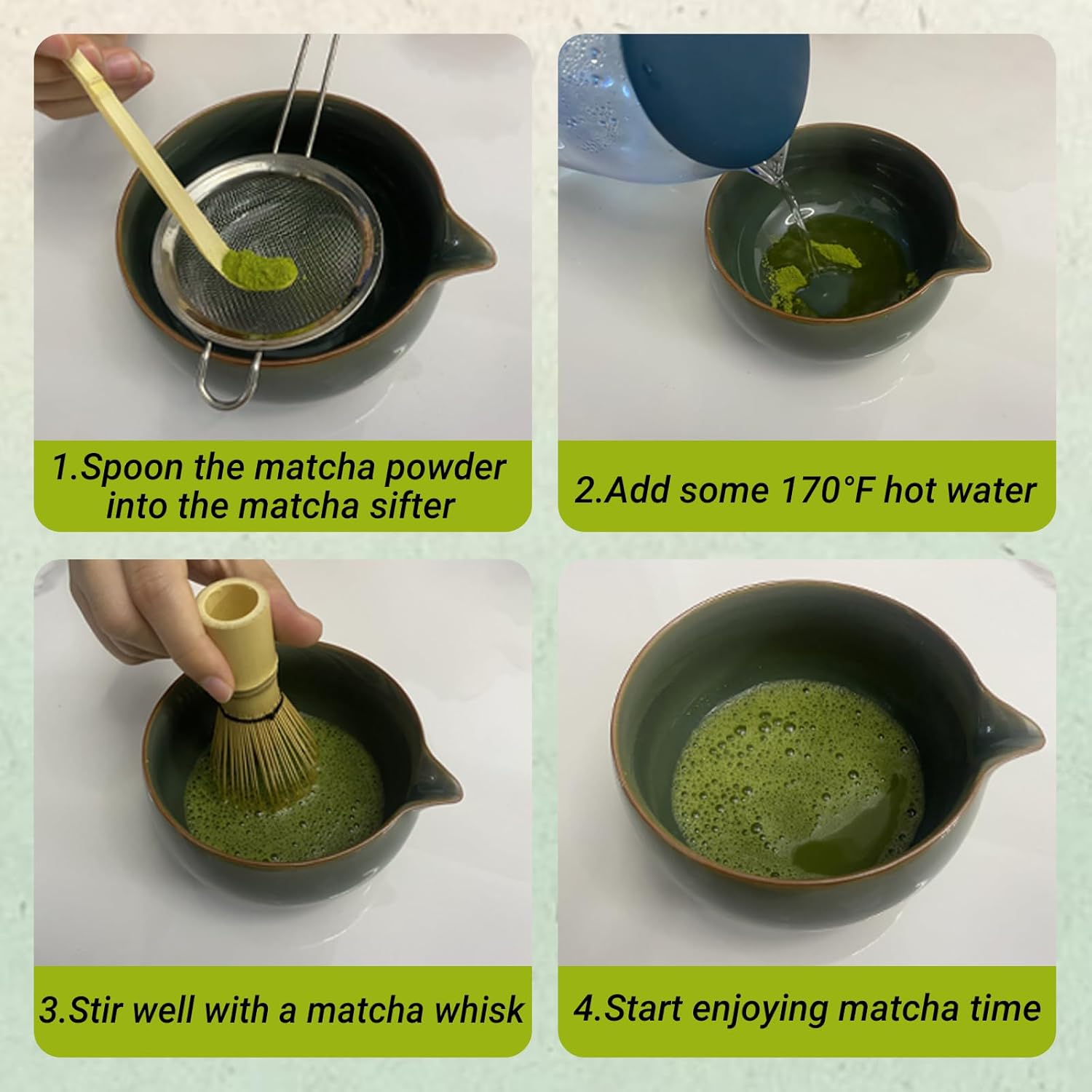 1.Spoon the matcha powder into the matcha sifter

2.Add some 170°F hot water

3.Stir well with a matcha whisk

4.Start enjoying matcha time