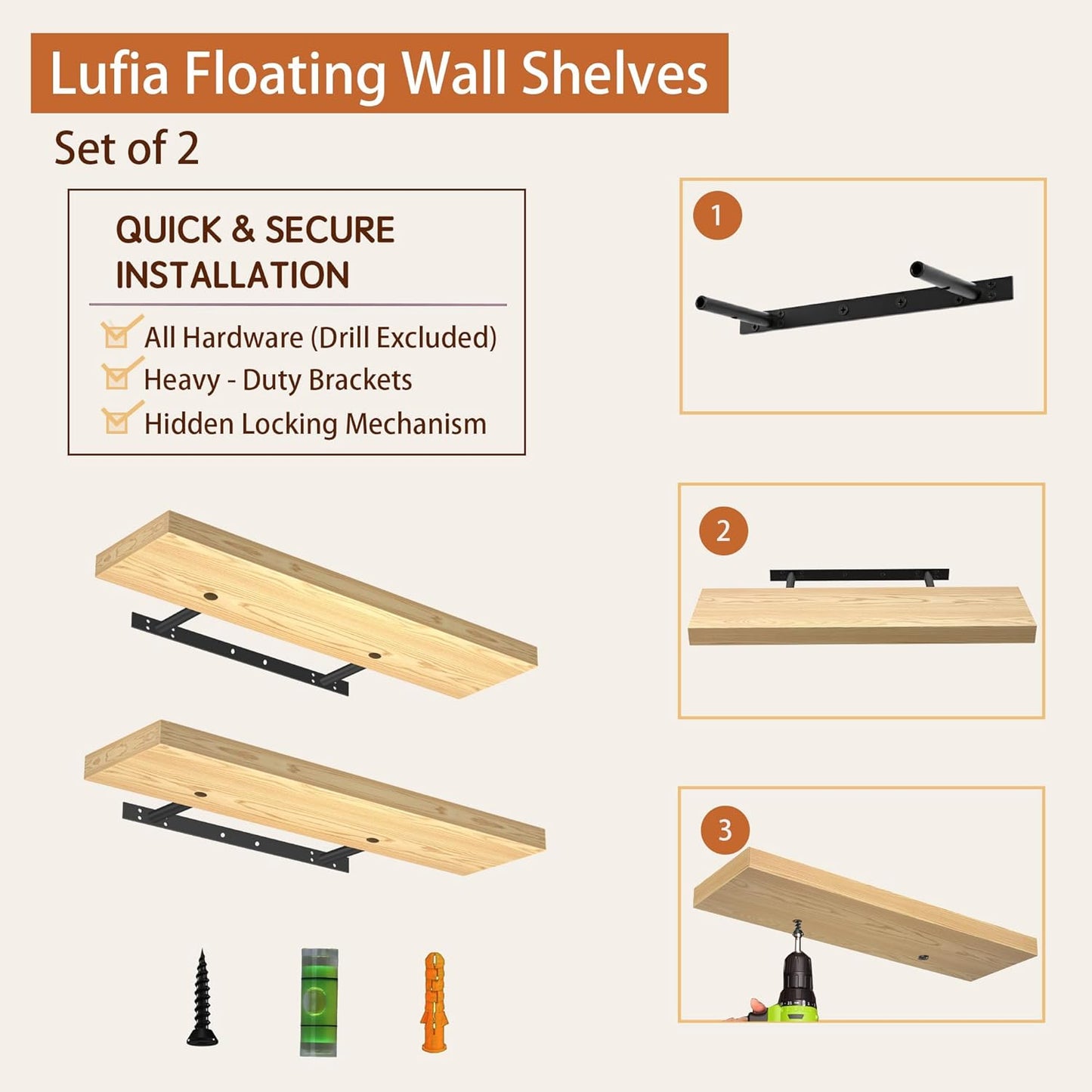 Lufia Floating Wall Shelves

Set of 2

QUICK & SECURE INSTALLATION

All Hardware (Drill Excluded)
Heavy - Duty Brackets
Hidden Locking Mechanism

1

2

3