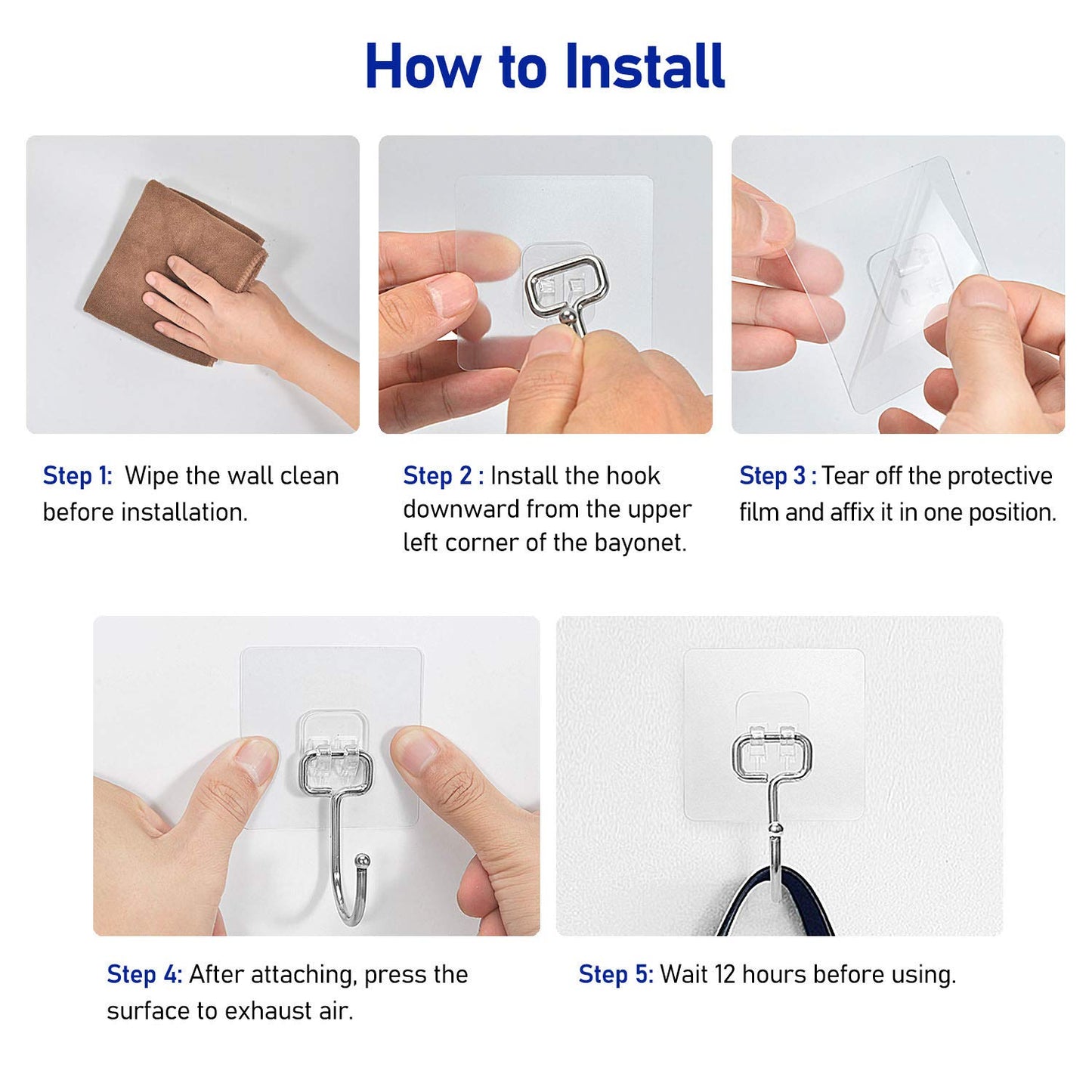 How to Install

Step 1: Wipe the wall clean before installation.

Step 2 : Install the hook downward from the upper left corner of the bayonet.

Step 3 : Tear off the protective film and affix it in one position.

Step 4: After attaching, press the surface to exhaust air.

Step 5: Wait 12 hours before using.