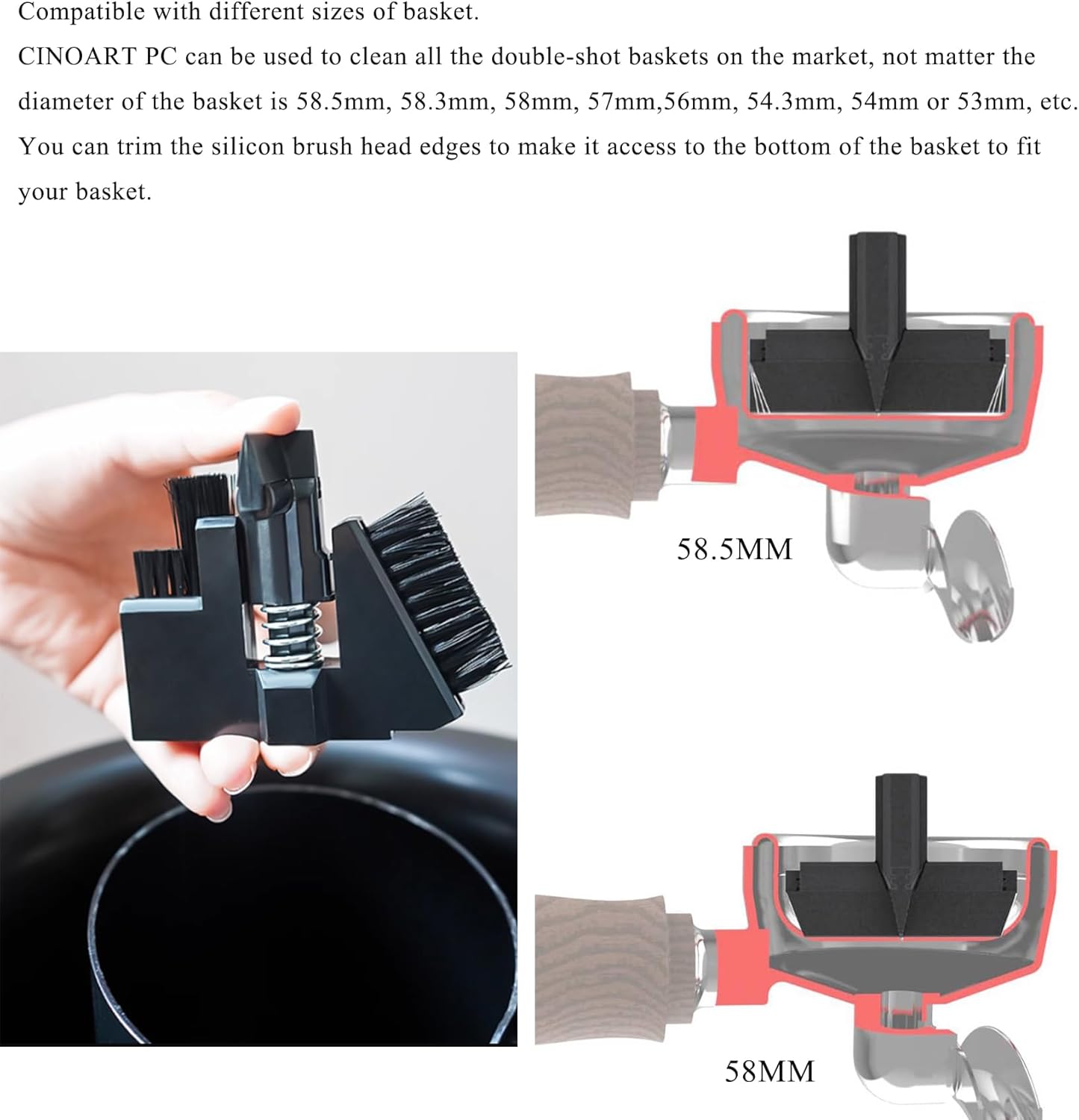 Compatible with different sizes of basket.
CINOART PC can be used to clean all the double-shot baskets on the market, not matter the diameter of the basket is 58.5mm, 58.3mm, 58mm, 57mm,56mm, 54.3mm, 54mm or 53mm, etc. You can trim the silicon brush head edges to make it access to the bottom of the basket to fit your basket.

58.5MM

58MM