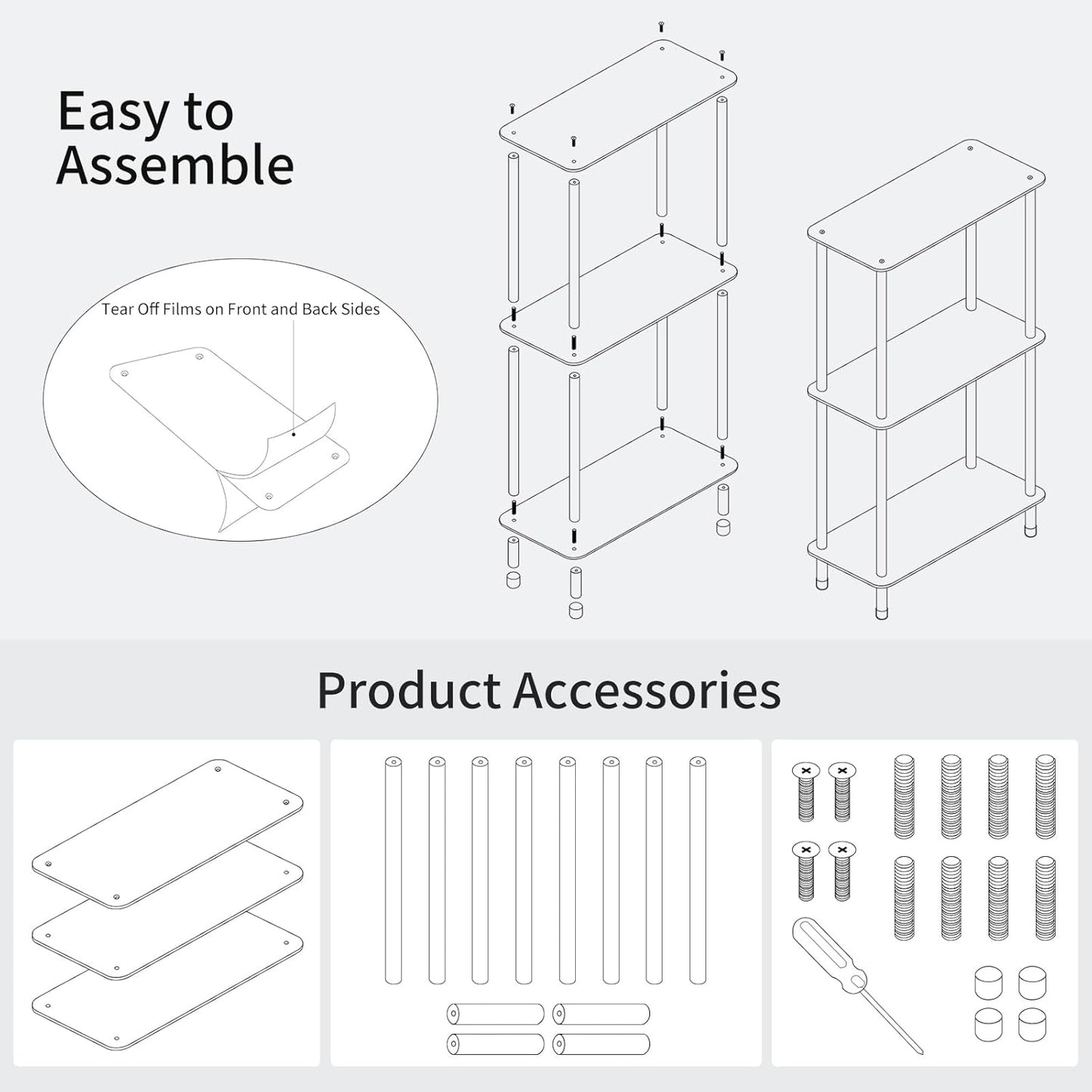 Easy to Assemble

Tear Off Films on Front and Back Sides

Product Accessories