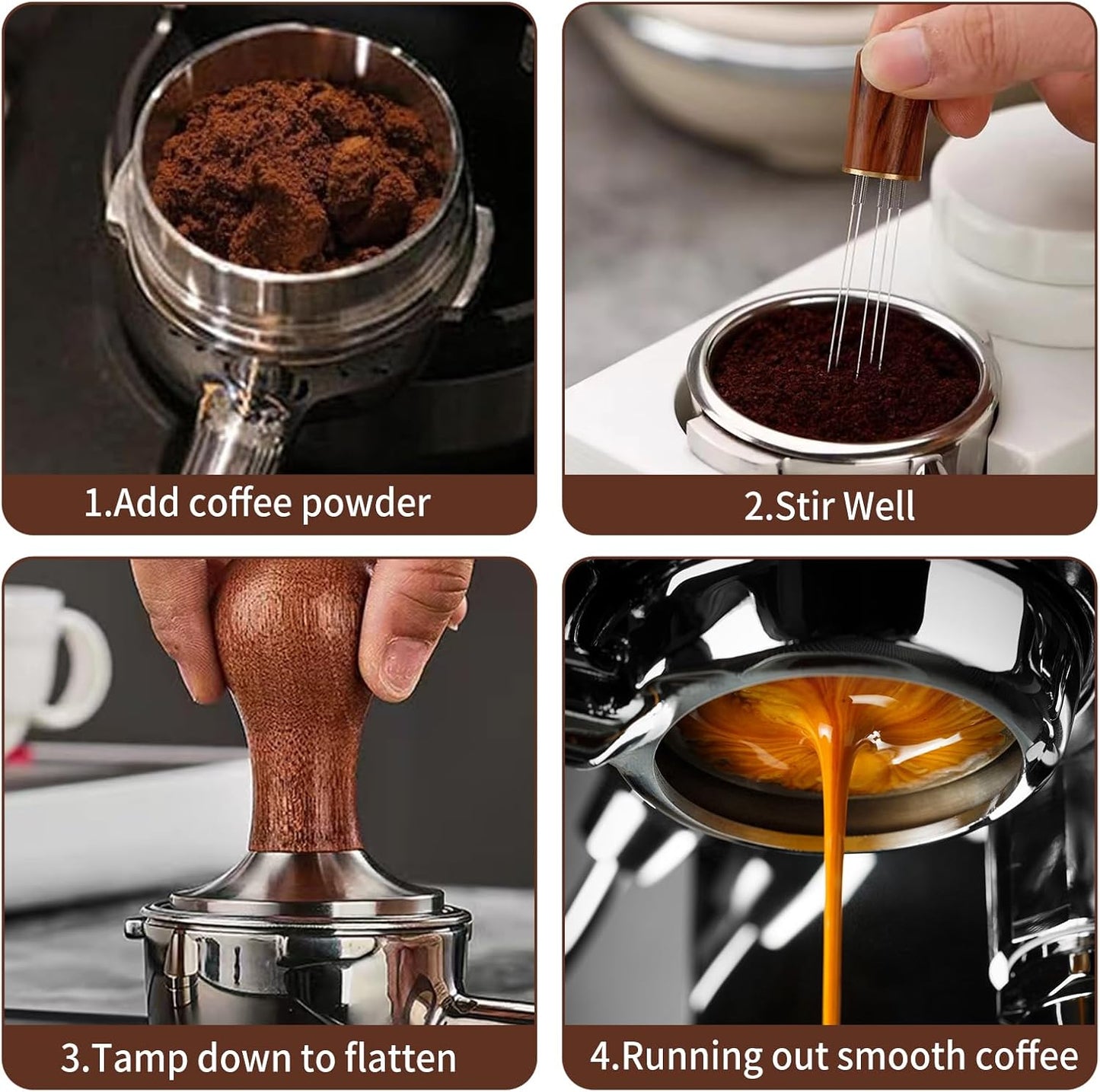 1.Add coffee powder

2.Stir Well

3.Tamp down to flatten

4.Running out smooth coffee