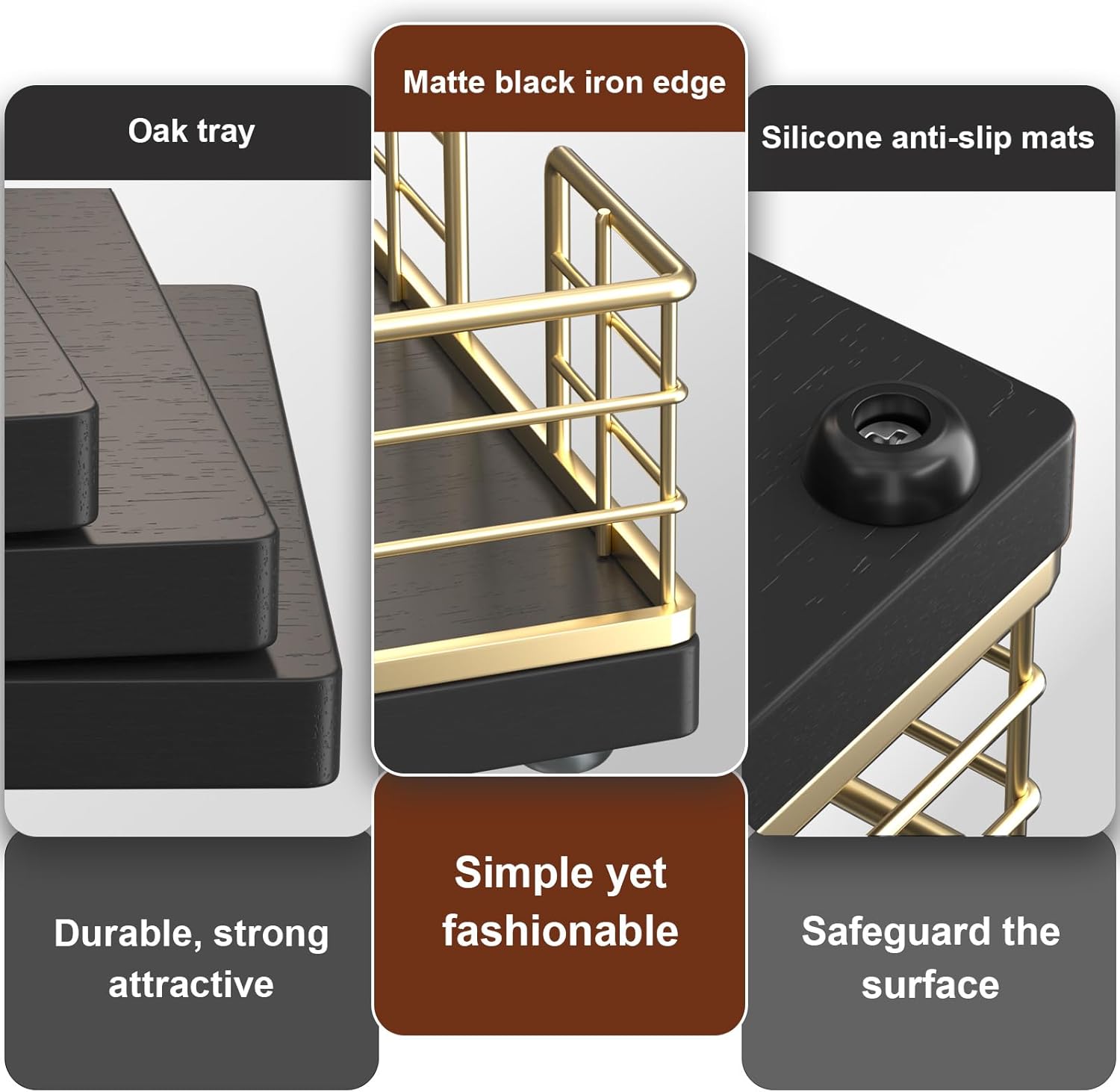 Oak tray

Durable, strong attractive

Matte black iron edge

Simple yet fashionable

Silicone anti-slip mats

Safeguard the surface