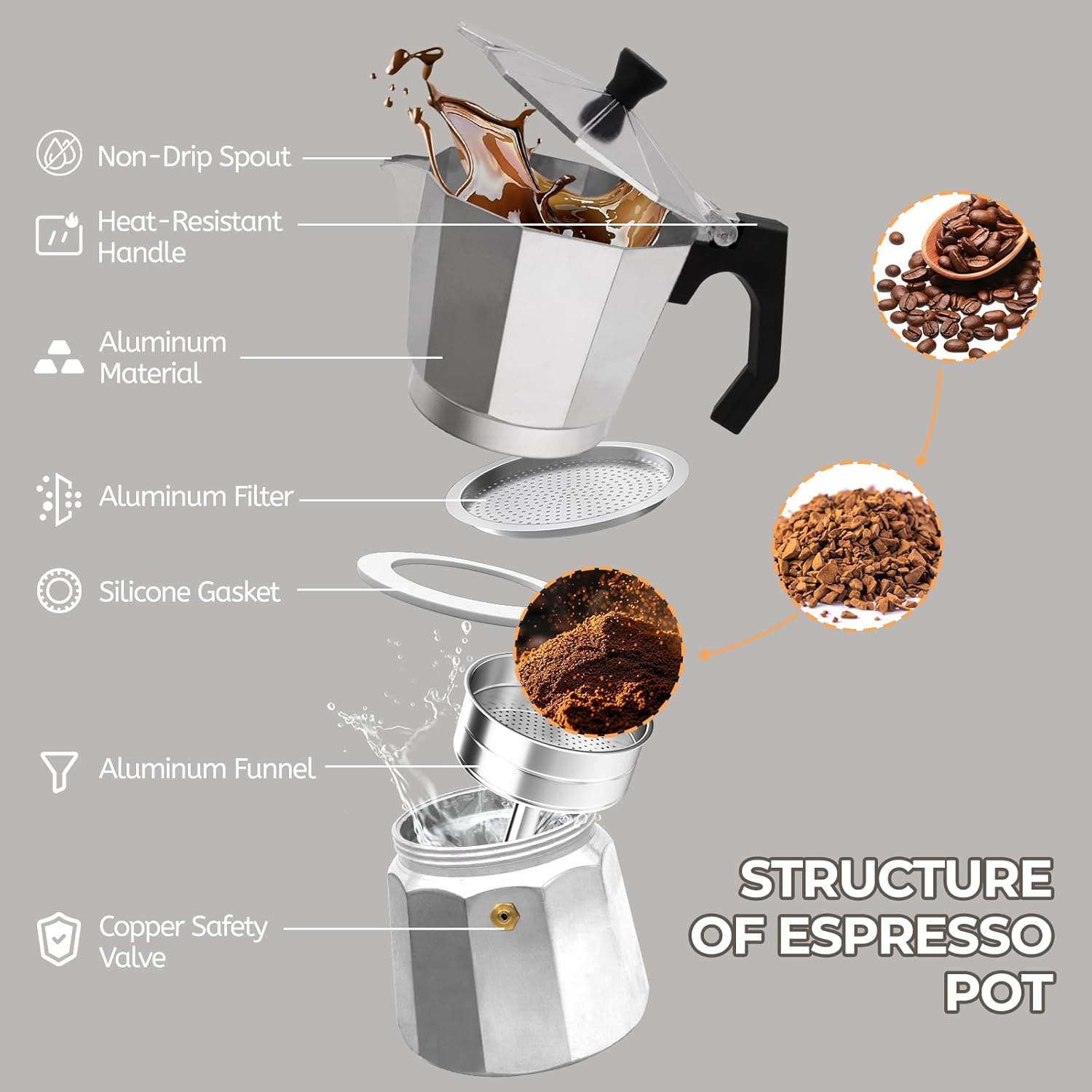 Non-Drip Spout

Heat-Resistant Handle

Aluminum Material

Aluminum Filter

Silicone Gasket

Aluminum Funnel

Copper Safety Valve

STRUCTURE OF ESPRESSO POT