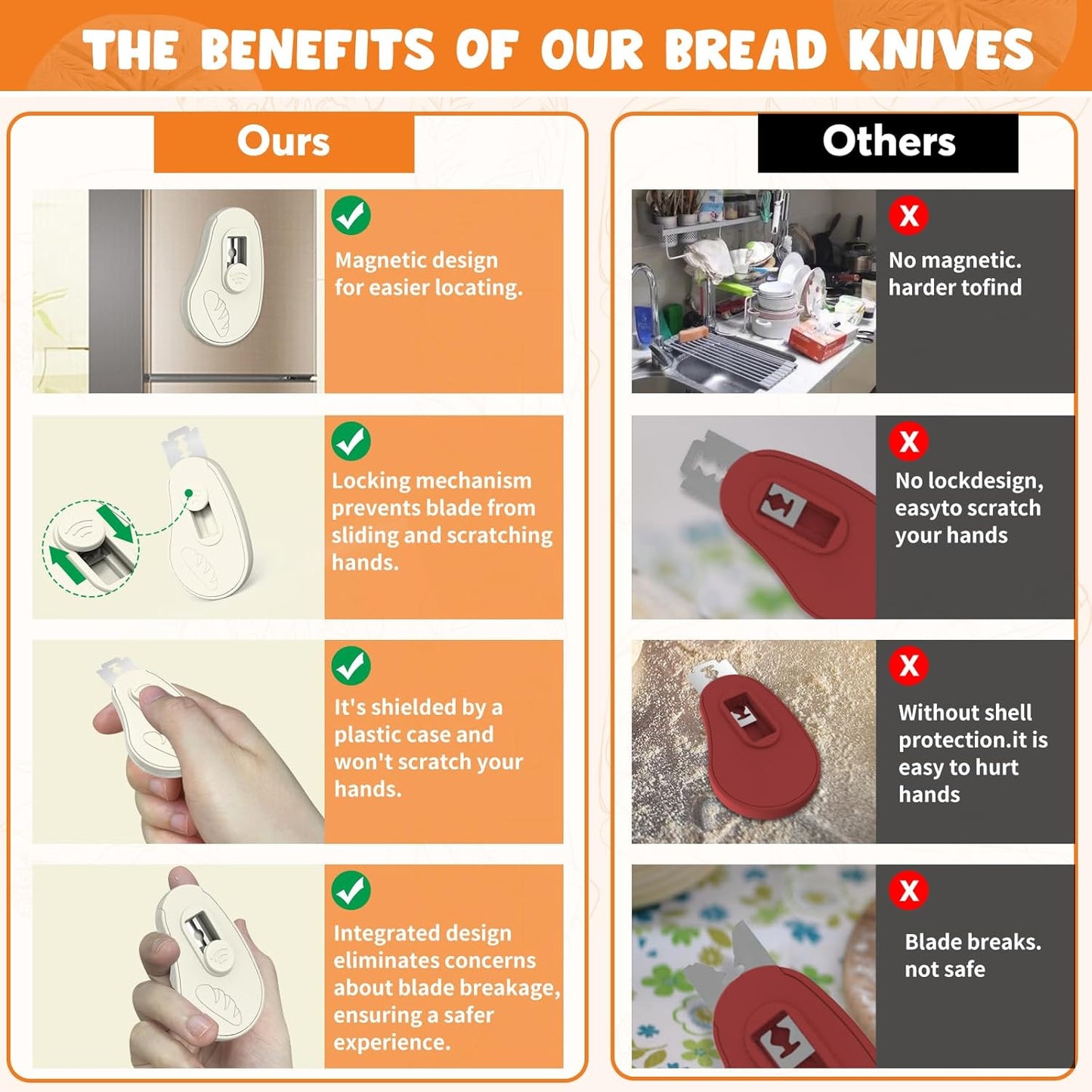 THE BENEFITS OF OUR BREAD KNIVES

Ours

Magnetic design for easier locating.

Locking mechanism prevents blade from sliding and scratching hands.

It's shielded by a plastic case and won't scratch your hands.

Integrated design eliminates concerns about blade breakage, ensuring a safer experience.

Others

X

No magnetic. harder tofind

X

No lockdesign, easyto scratch your hands

X

Without shell protection.it is easy to hurt hands

X

Blade breaks. not safe