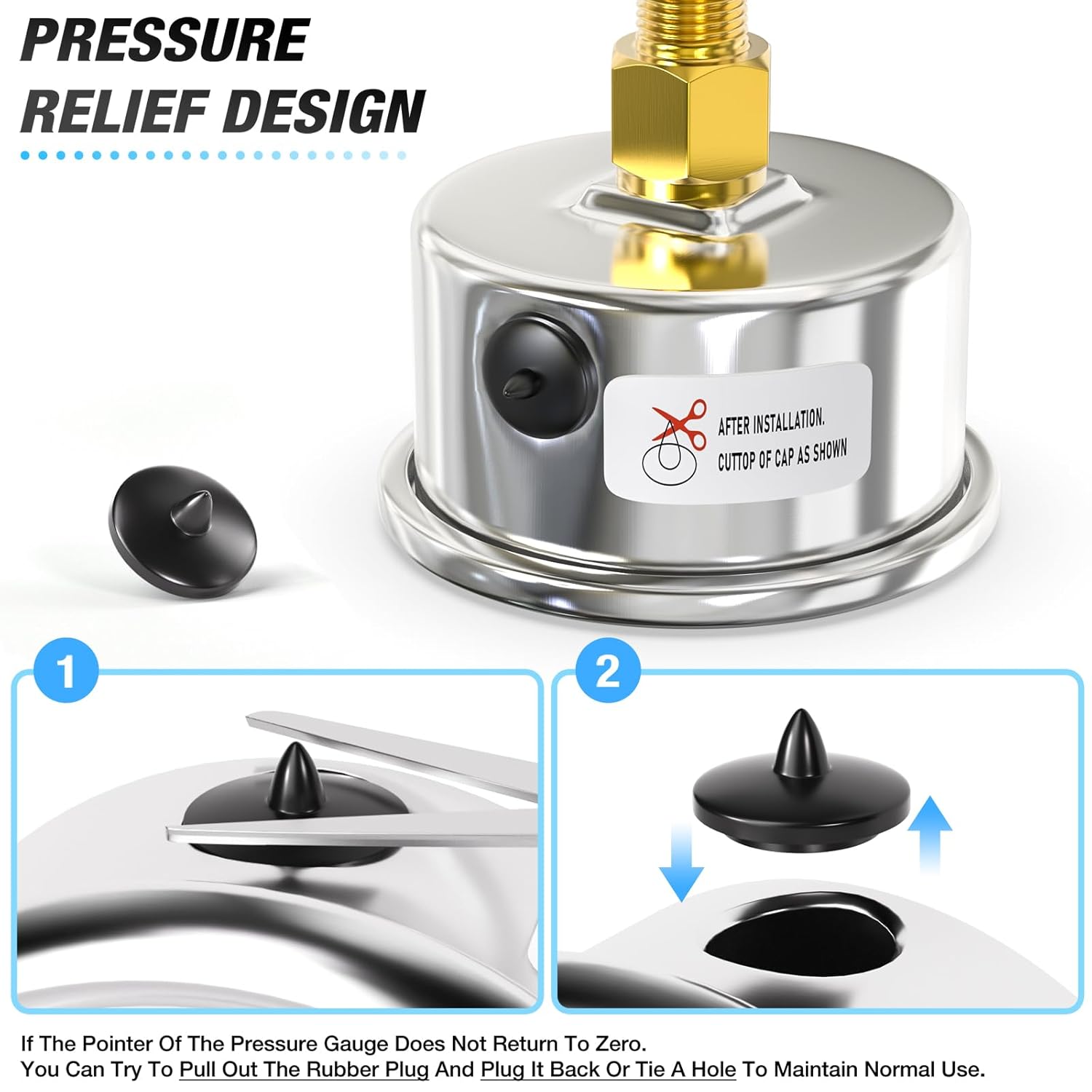 PRESSURE RELIEF DESIGN

AFTER INSTALLATION.
CUTTOP OF CAP AS SHOWN

1

2

If The Pointer Of The Pressure Gauge Does Not Return To Zero.
You Can Try To Pull Out The Rubber Plug And Plug It Back Or Tie A Hole To Maintain Normal Use.