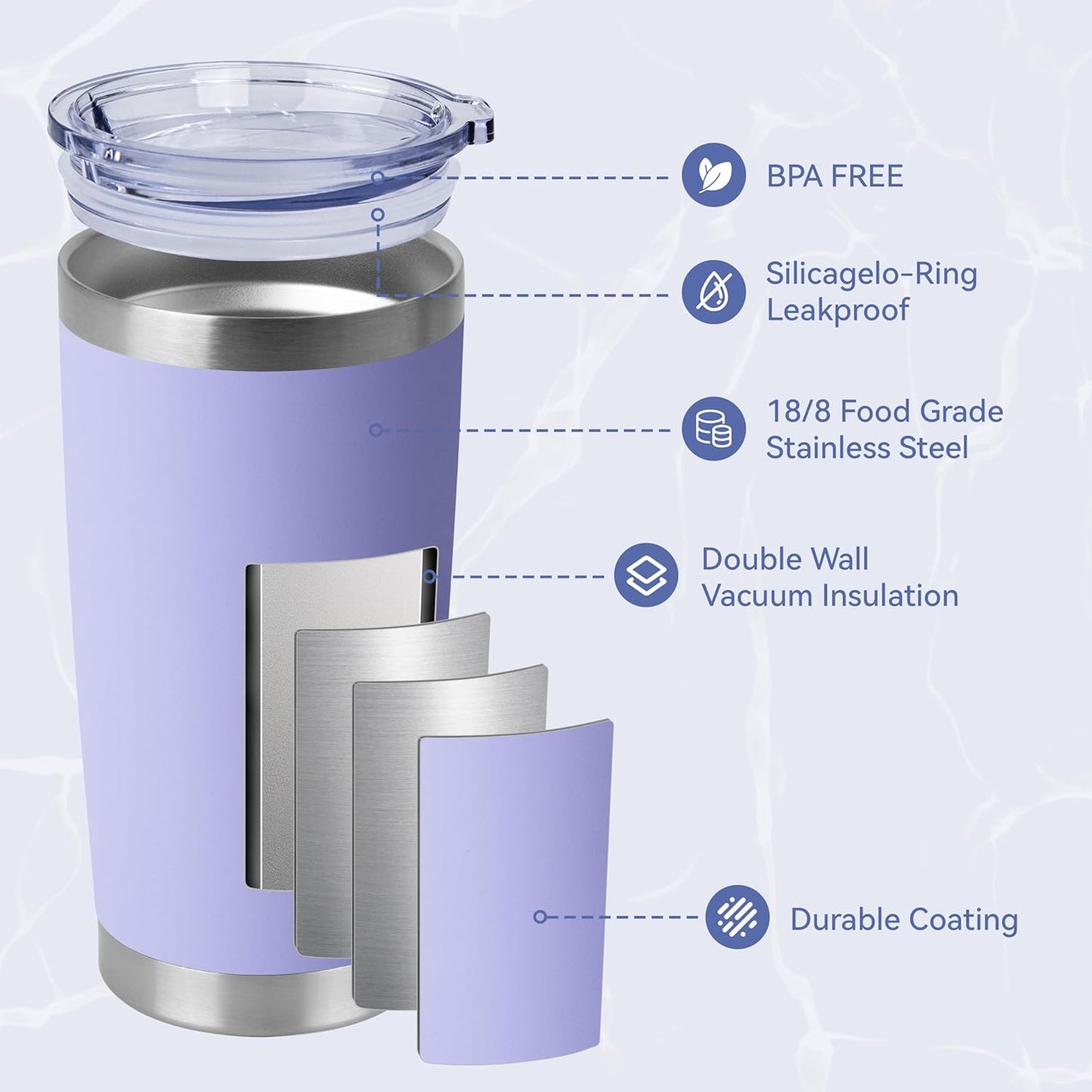 BPA FREE

Silicagelo-Ring
Leakproof

18/8 Food Grade
Stainless Steel

Double Wall
Vacuum Insulation

Durable Coating