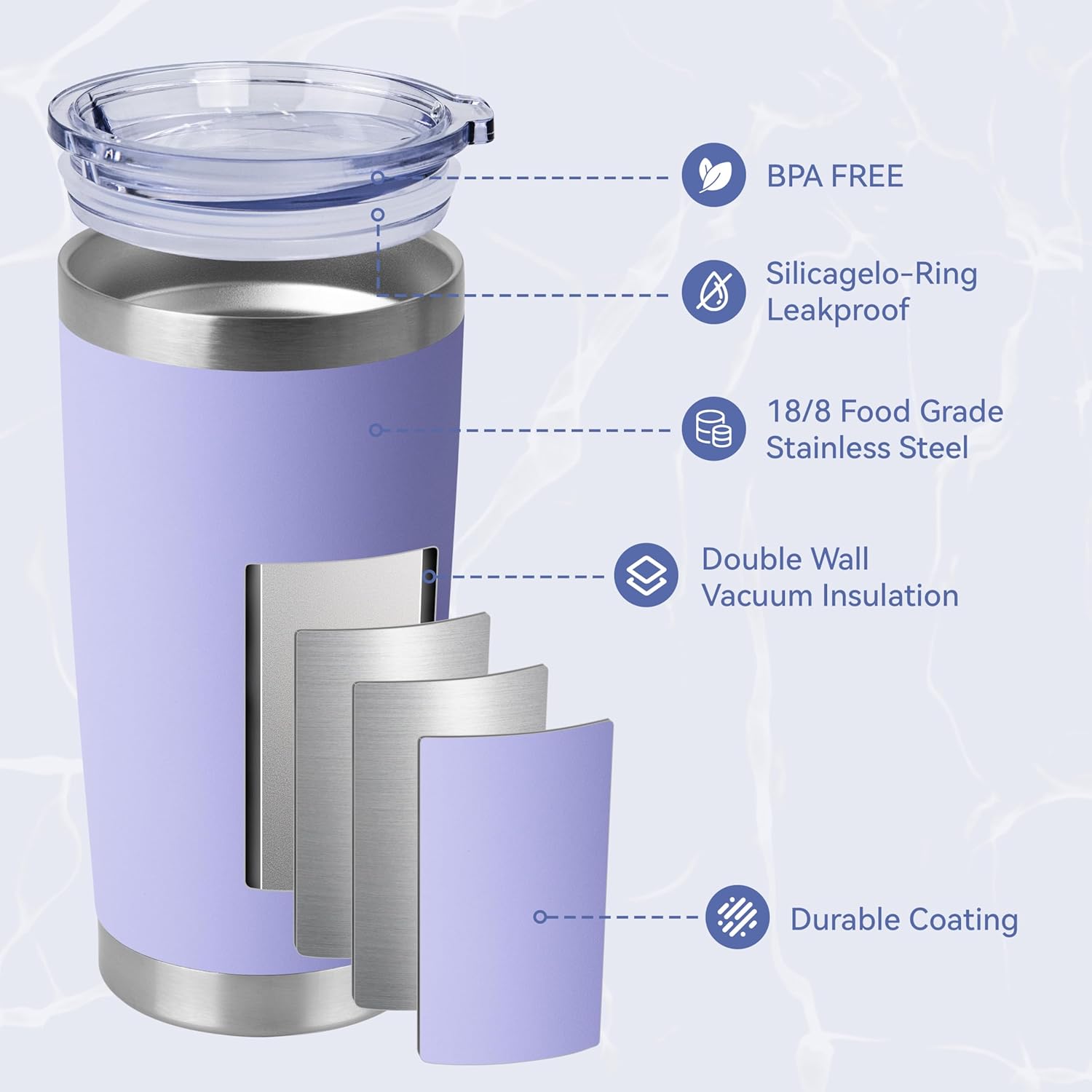 BPA FREE

Silicagelo-Ring Leakproof

18/8 Food Grade Stainless Steel

Double Wall Vacuum Insulation

Durable Coating