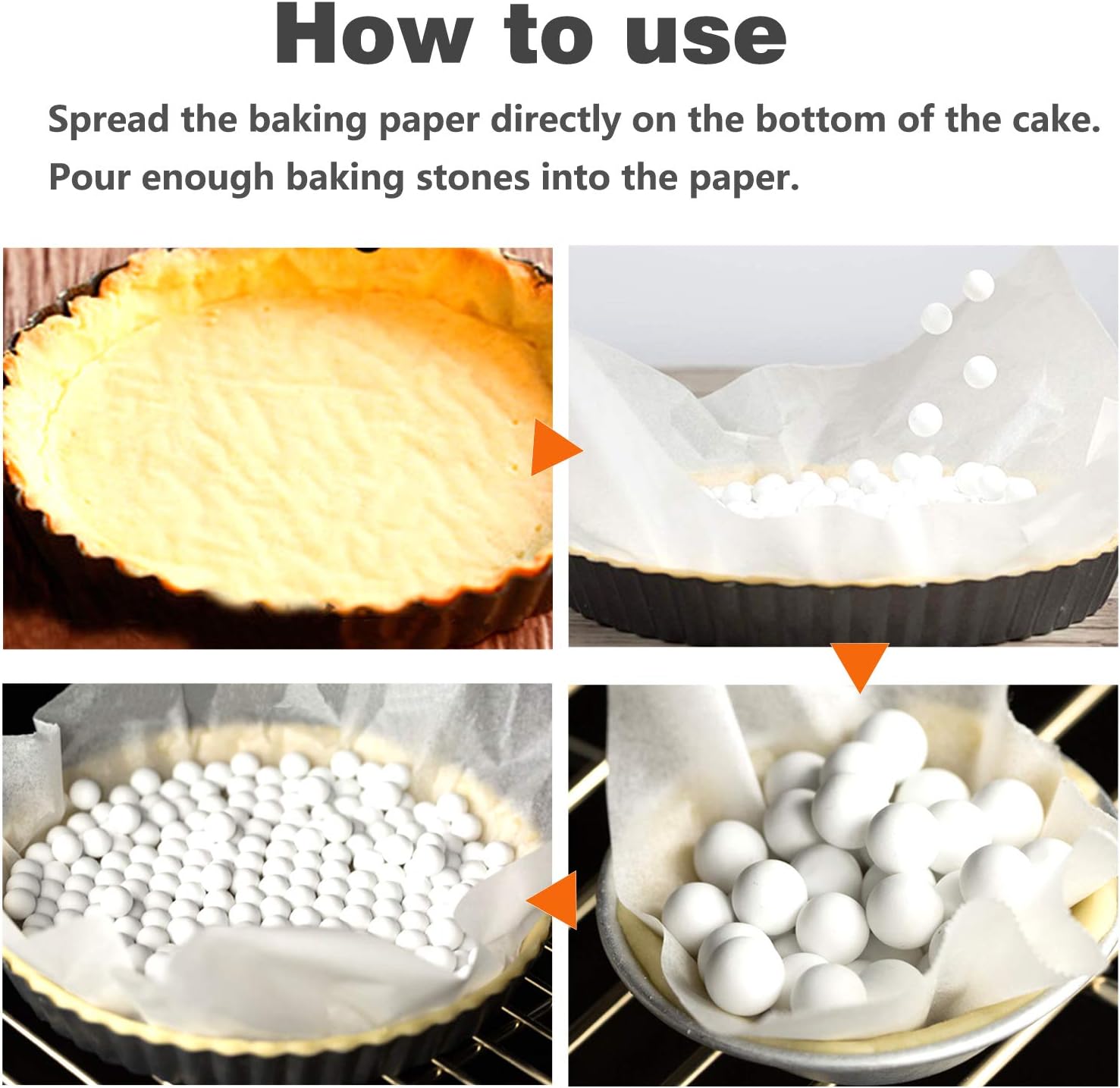 How to use

Spread the baking paper directly on the bottom of the cake.
Pour enough baking stones into the paper.