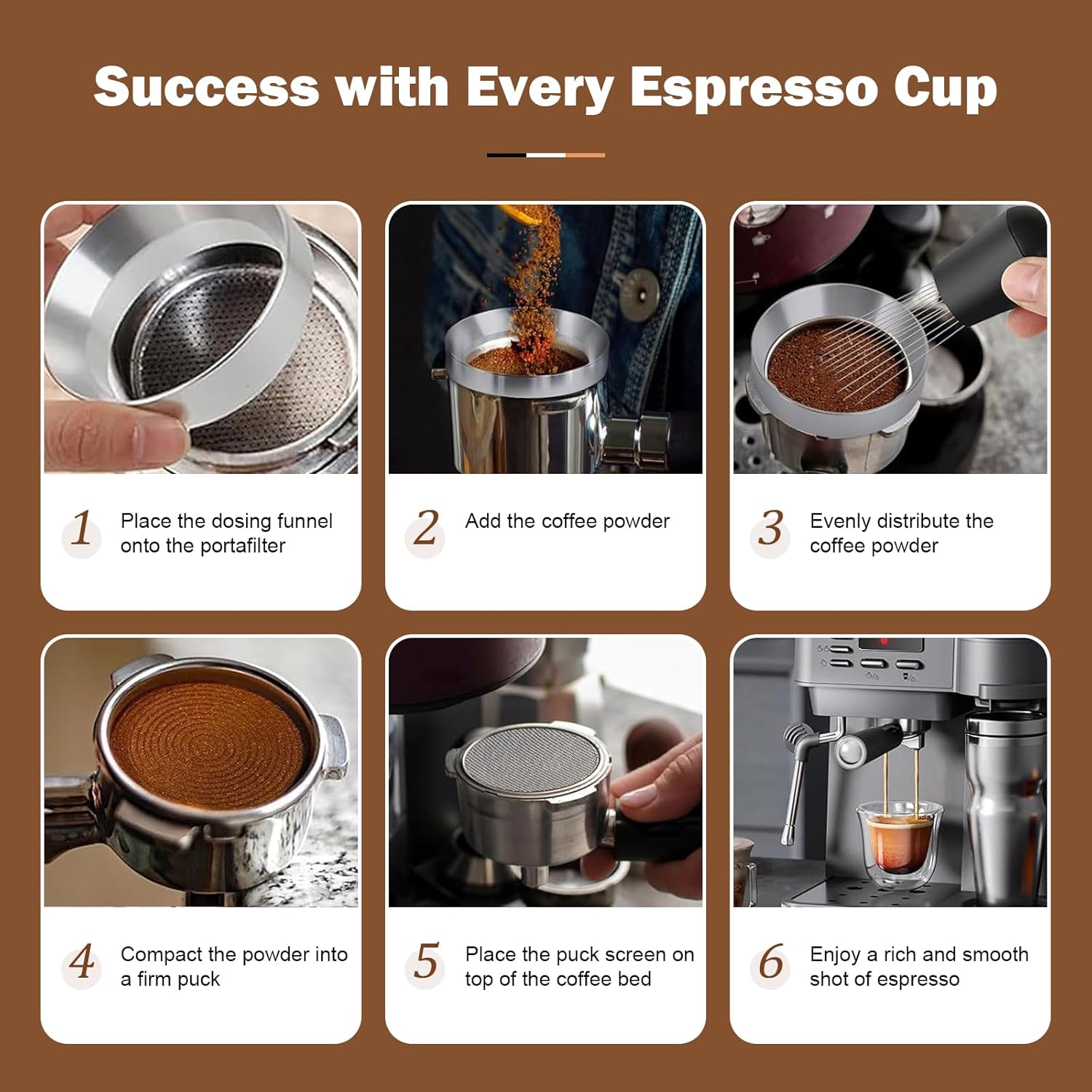 Success with Every Espresso Cup

1 Place the dosing funnel onto the portafilter

2 Add the coffee powder

3 Evenly distribute the coffee powder

4 Compact the powder into a firm puck

5 Place the puck screen on top of the coffee bed

6 Enjoy a rich and smooth shot of espresso