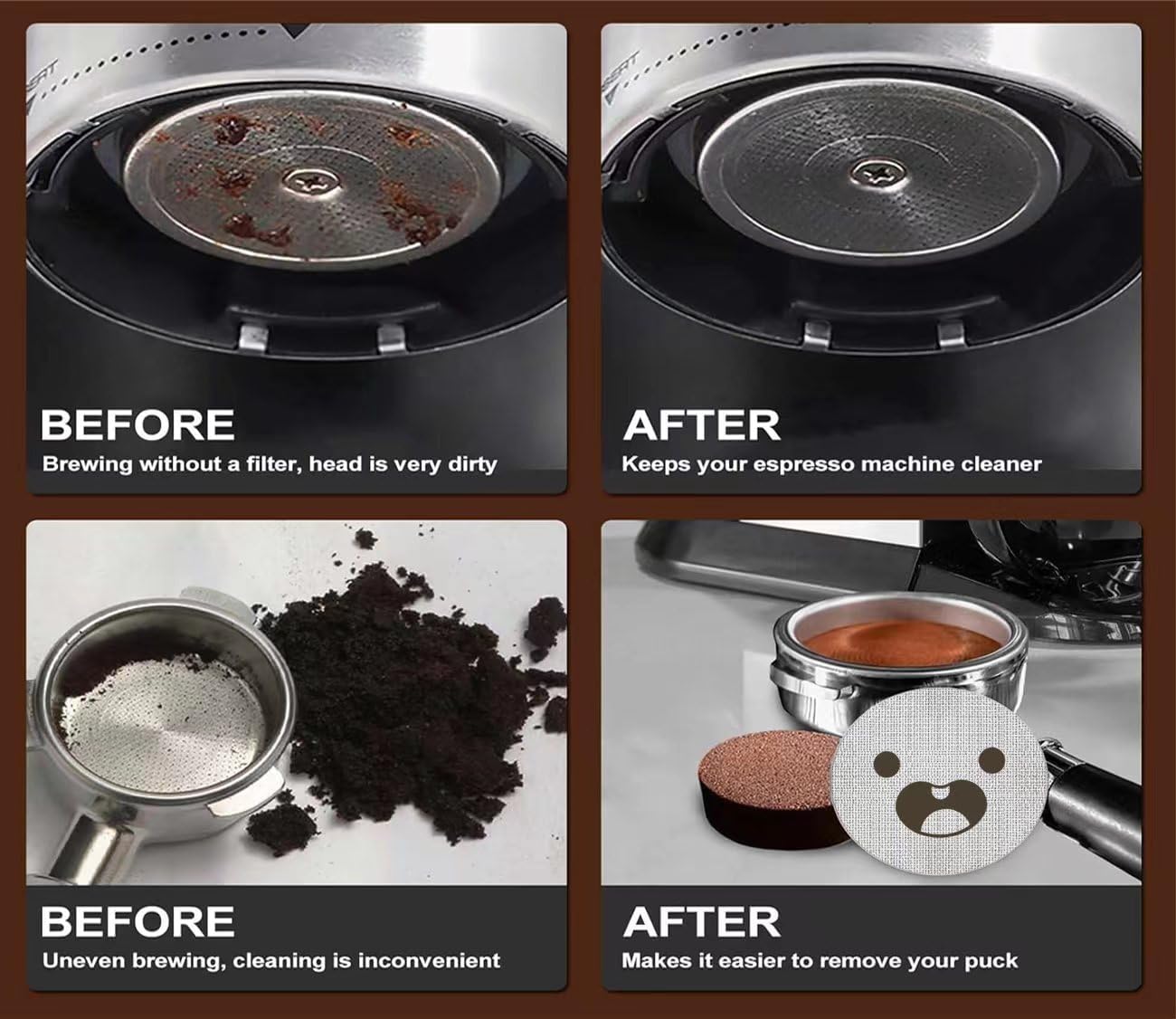 BEFORE
Brewing without a filter, head is very dirty

AFTER
Keeps your espresso machine cleaner

BEFORE
Uneven brewing, cleaning is inconvenient

AFTER
Makes it easier to remove your puck