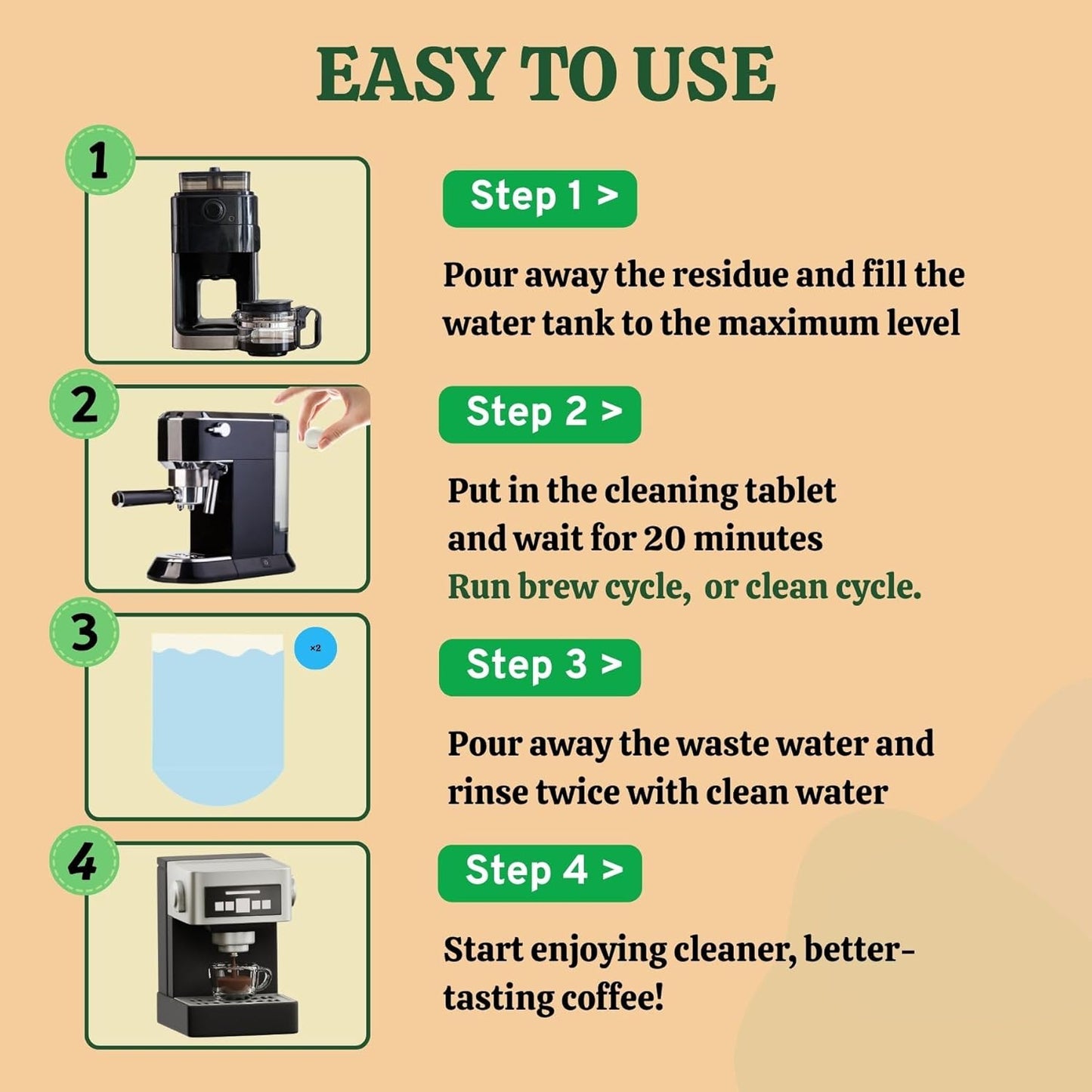 EASY TO USE

1

Step 1 >

Pour away the residue and fill the water tank to the maximum level

2

Step 2 >

Put in the cleaning tablet and wait for 20 minutes
Run brew cycle, or clean cycle.

3

×2

Step 3 >

Pour away the waste water and rinse twice with clean water

4

Step 4 >

Start enjoying cleaner, better-tasting coffee!