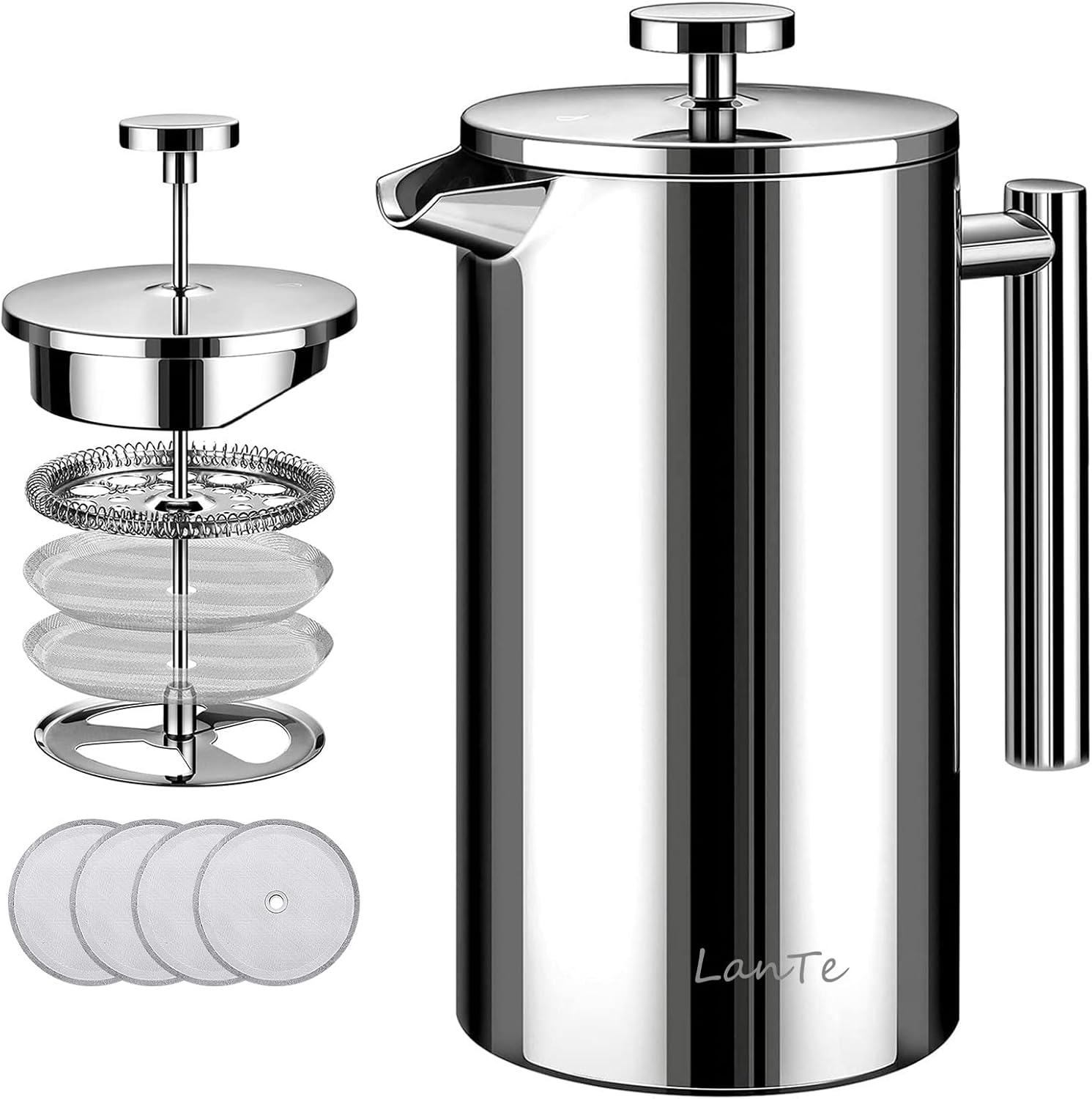 LanTe