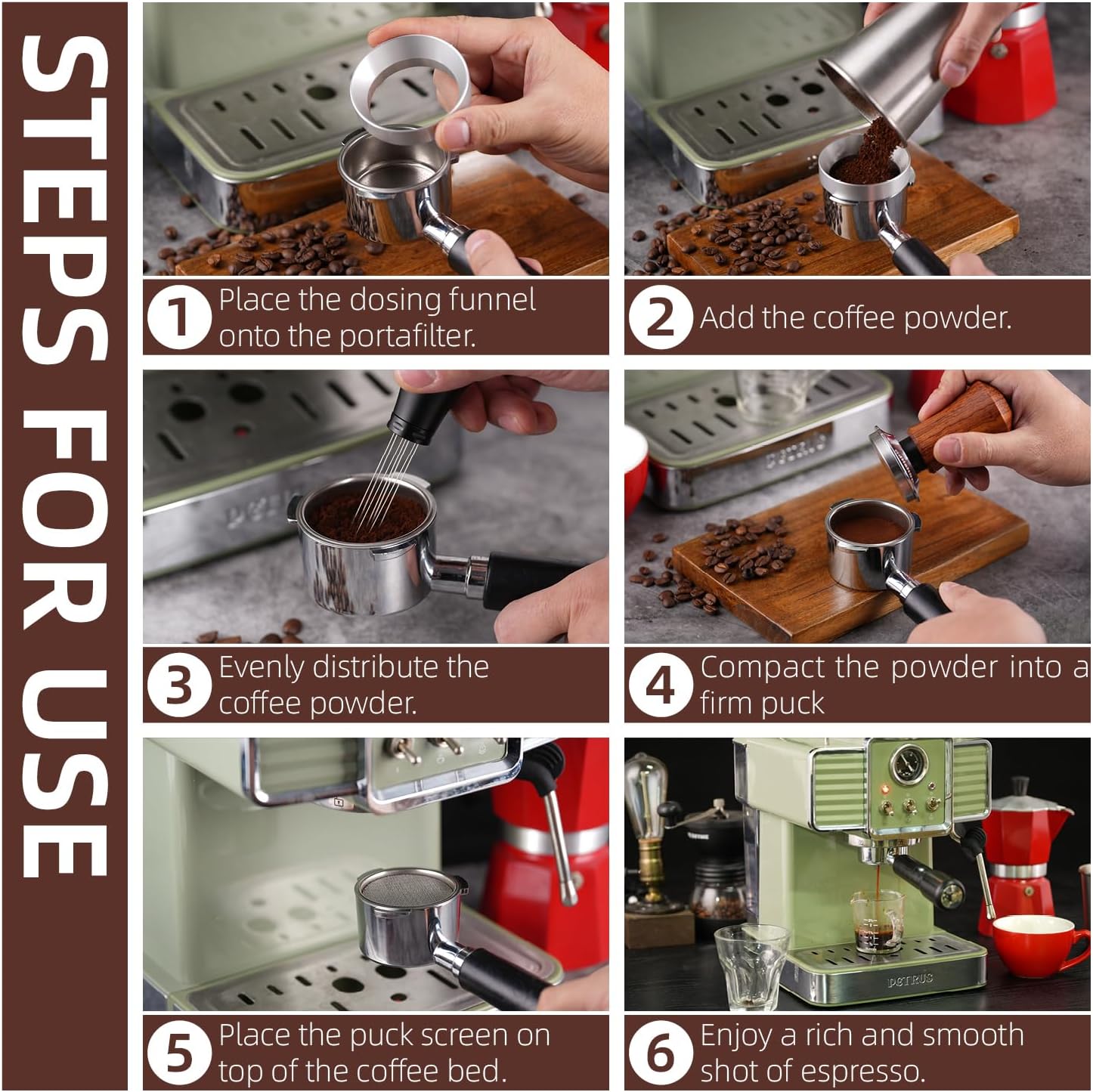 STEPS FOR USE

1 Place the dosing funnel onto the portafilter.

2 Add the coffee powder.

3 Evenly distribute the coffee powder.

4 Compact the powder into a firm puck

5 Place the puck screen on top of the coffee bed.

6 Enjoy a rich and smooth shot of espresso.

PETRUS