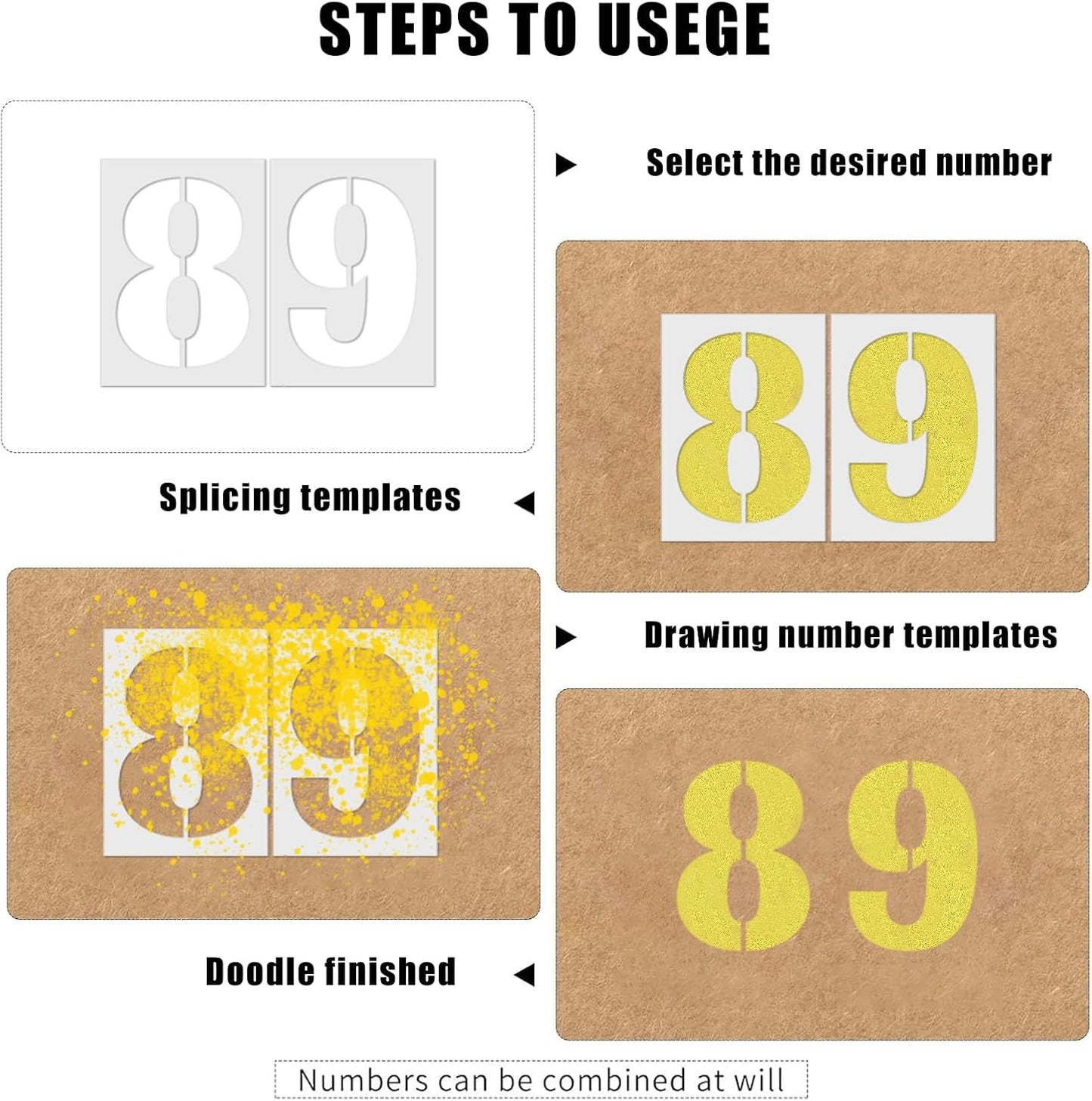 STEPS TO USEGE

89

Select the desired number

89

Splicing templates

89

Drawing number templates

89

Doodle finished

Numbers can be combined at will