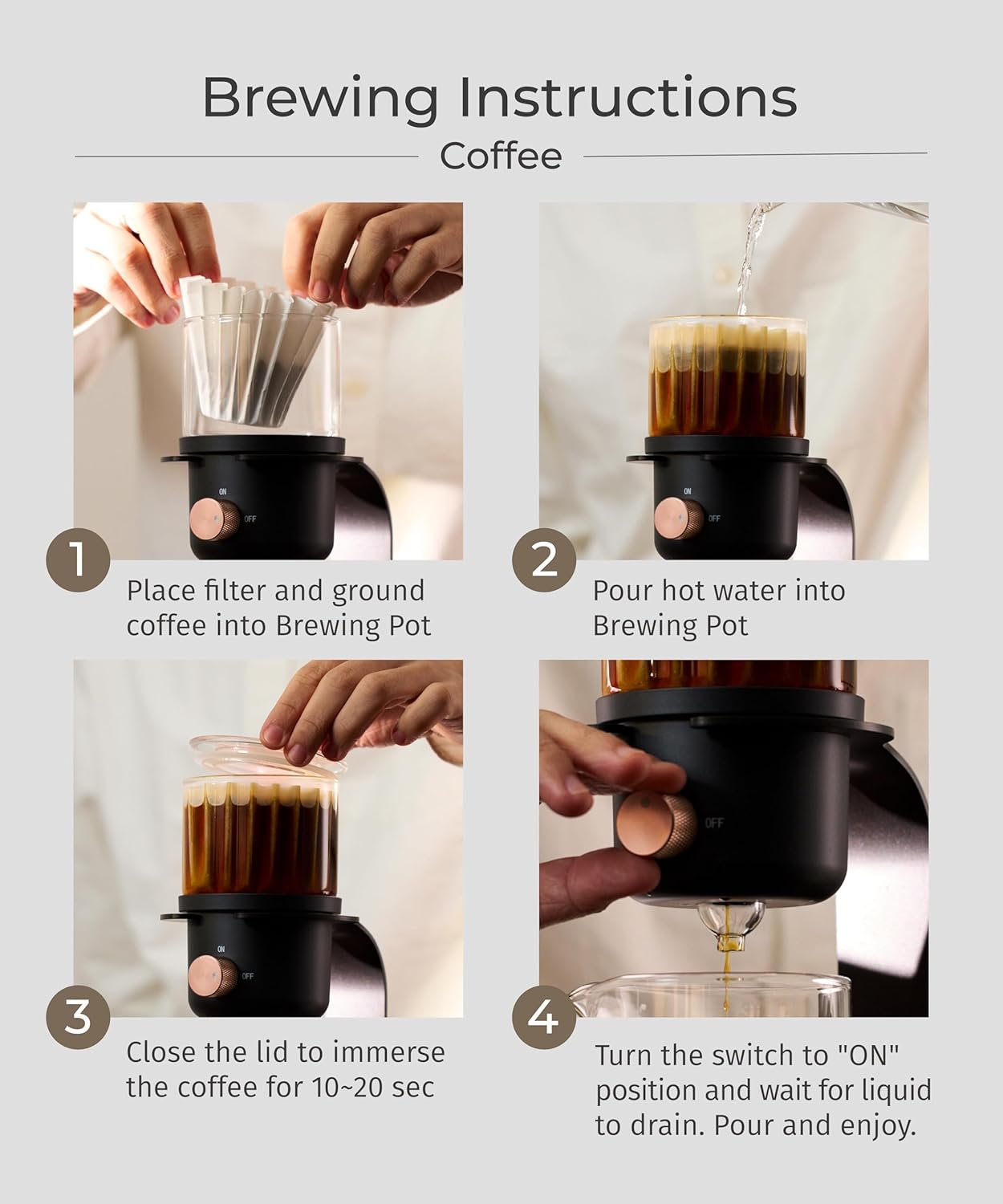 Brewing Instructions

Coffee

ON

OFF

1

Place filter and ground coffee into Brewing Pot

ON

OFF

2

Pour hot water into Brewing Pot

ON

OFF

3

Close the lid to immerse the coffee for 10~20 sec

OFF

4

Turn the switch to "ON" position and wait for liquid to drain. Pour and enjoy.