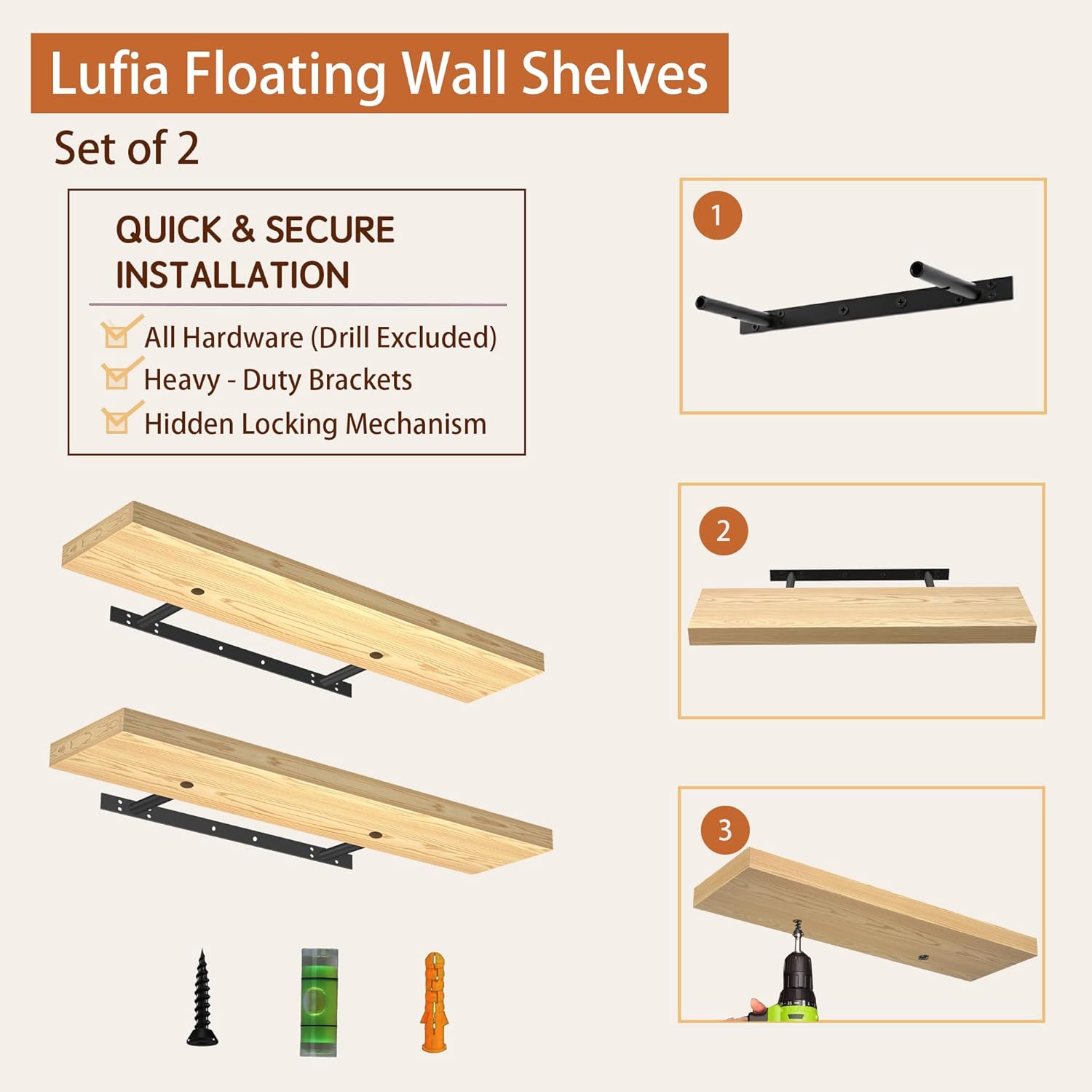 Lufia Floating Wall Shelves

Set of 2

QUICK & SECURE INSTALLATION

All Hardware (Drill Excluded)
Heavy - Duty Brackets
Hidden Locking Mechanism

1

2

3