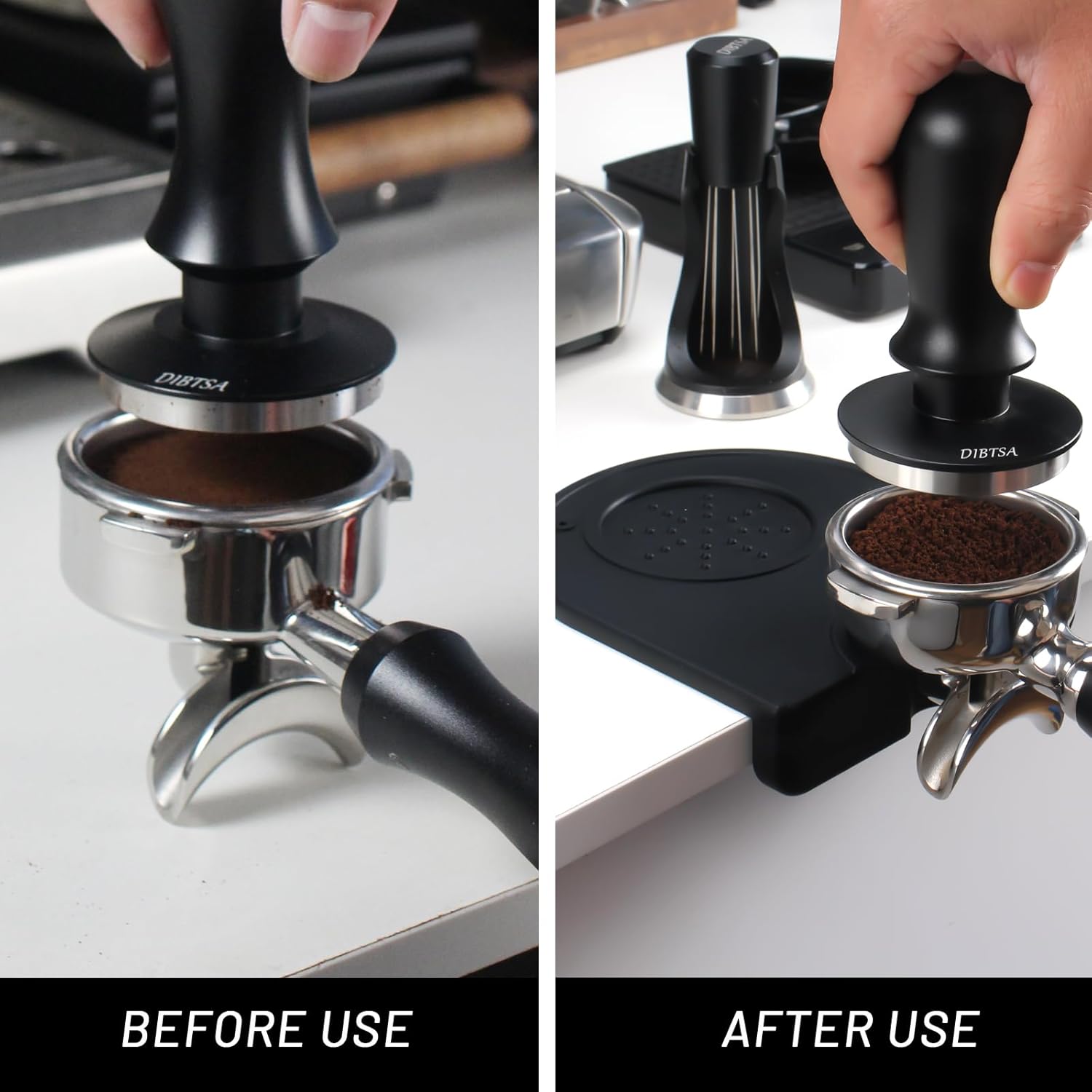 DIBTSA

BEFORE USE

DIBTSA

DIBTSA

AFTER USE