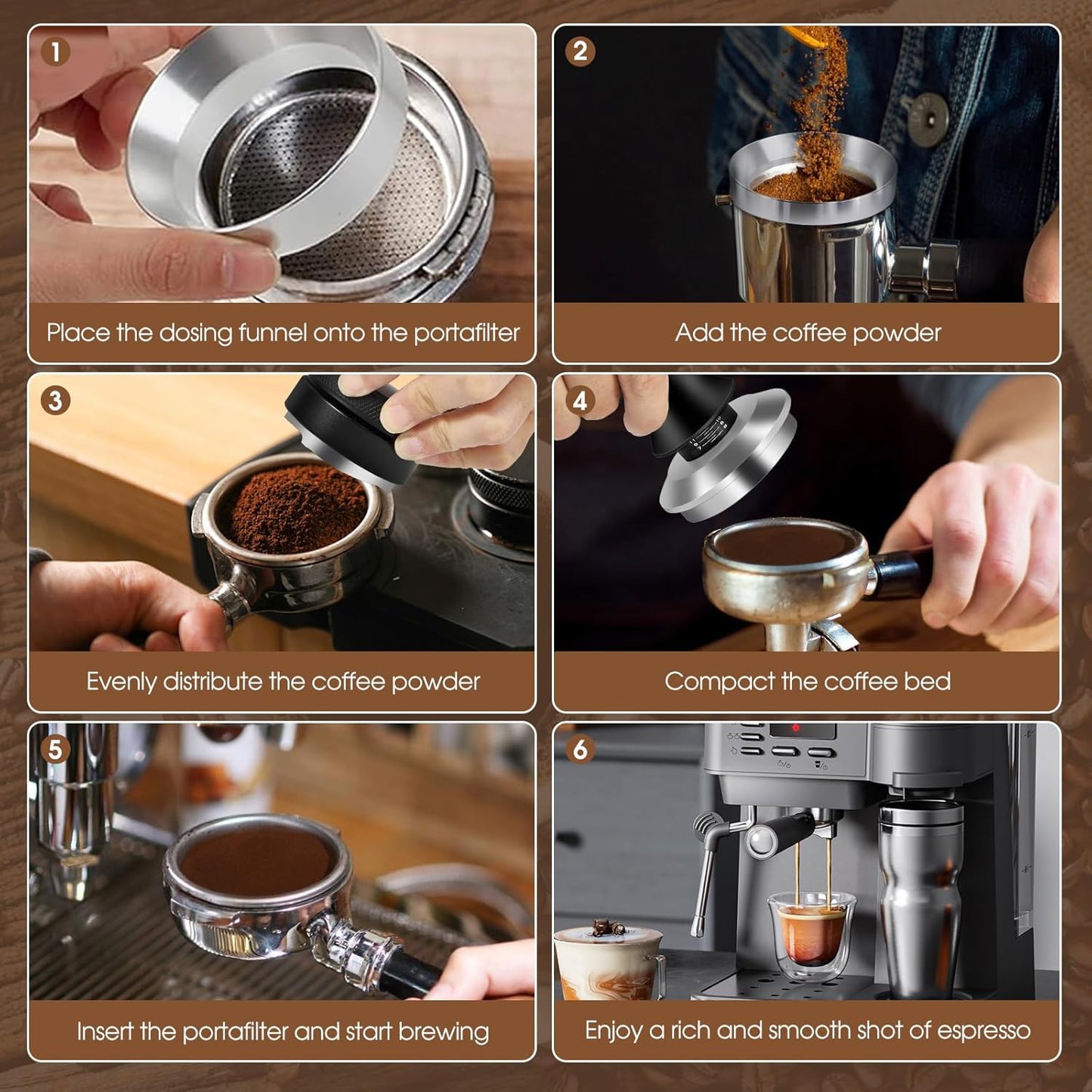 1
Place the dosing funnel onto the portafilter

2
Add the coffee powder

3
Evenly distribute the coffee powder

4
Compact the coffee bed

5
Insert the portafilter and start brewing

6
Enjoy a rich and smooth shot of espresso