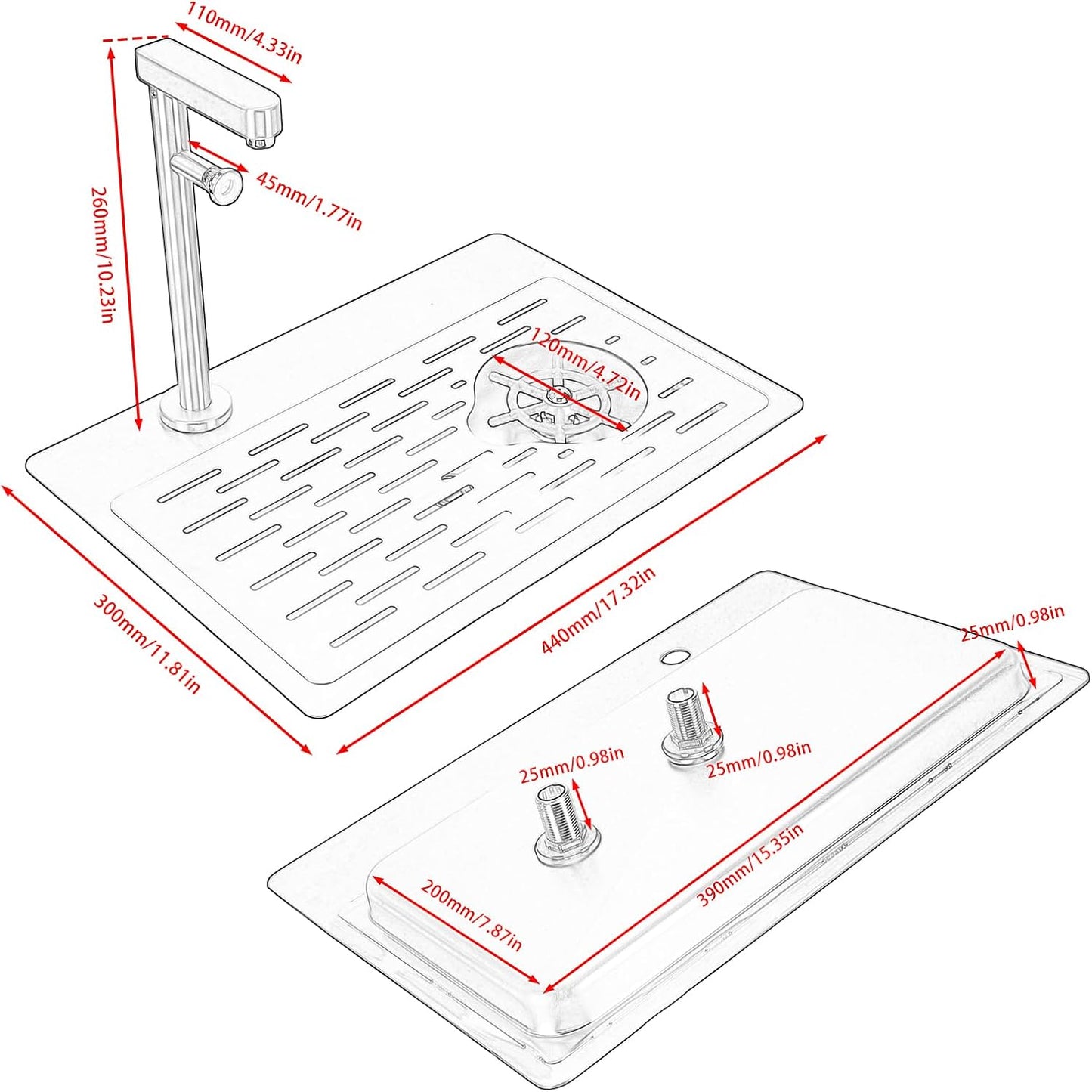 110mm/4.33in

260mm/10.23in

45mm/1.77in

120mm/4.72in

300mm/11.81in

440mm/17.32in

25mm/0.98in

25mm/0.98in

25mm/0.98in

200mm/7.87in

390mm/15.35in