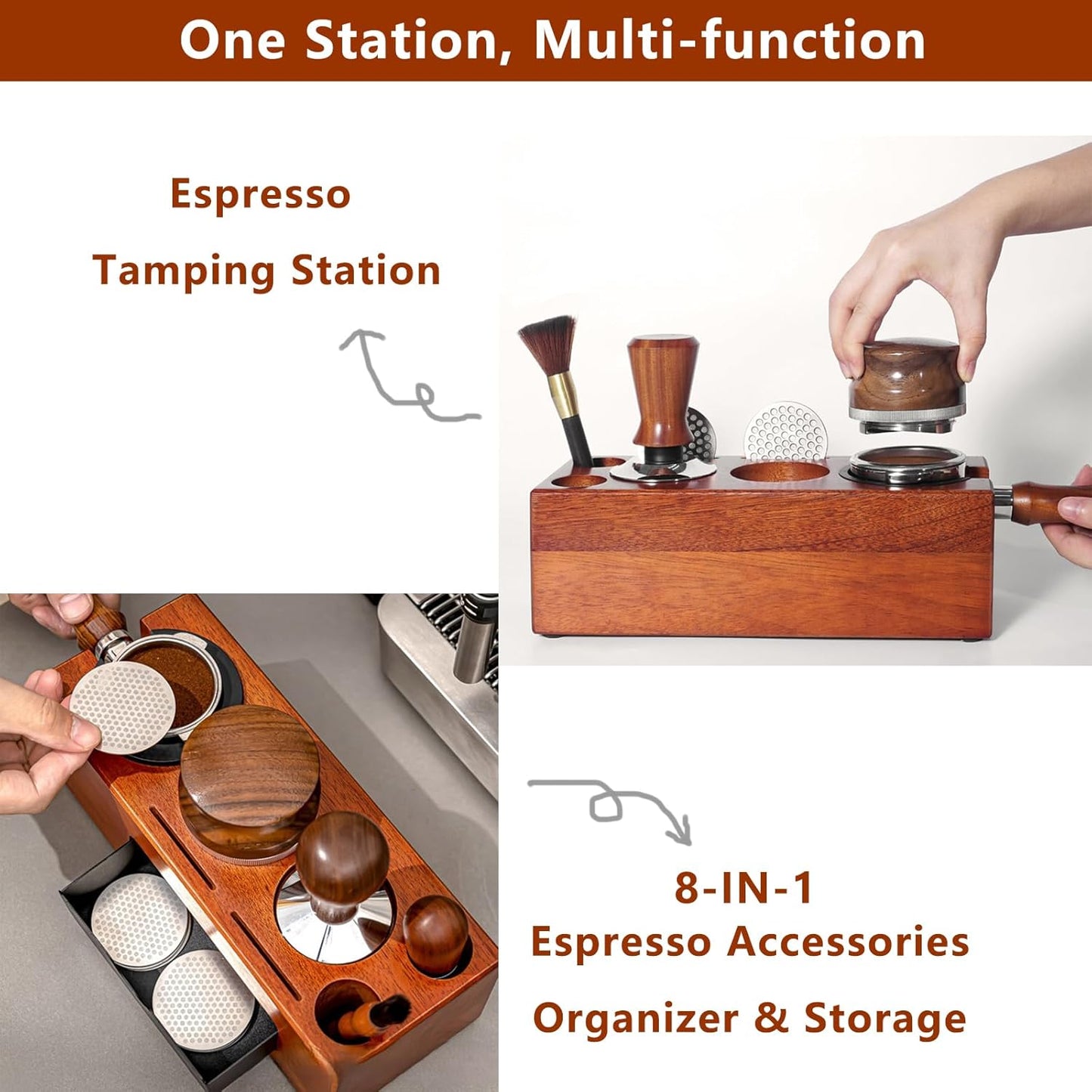 One Station, Multi-function

Espresso
Tamping Station

8-IN-1
Espresso Accessories
Organizer & Storage