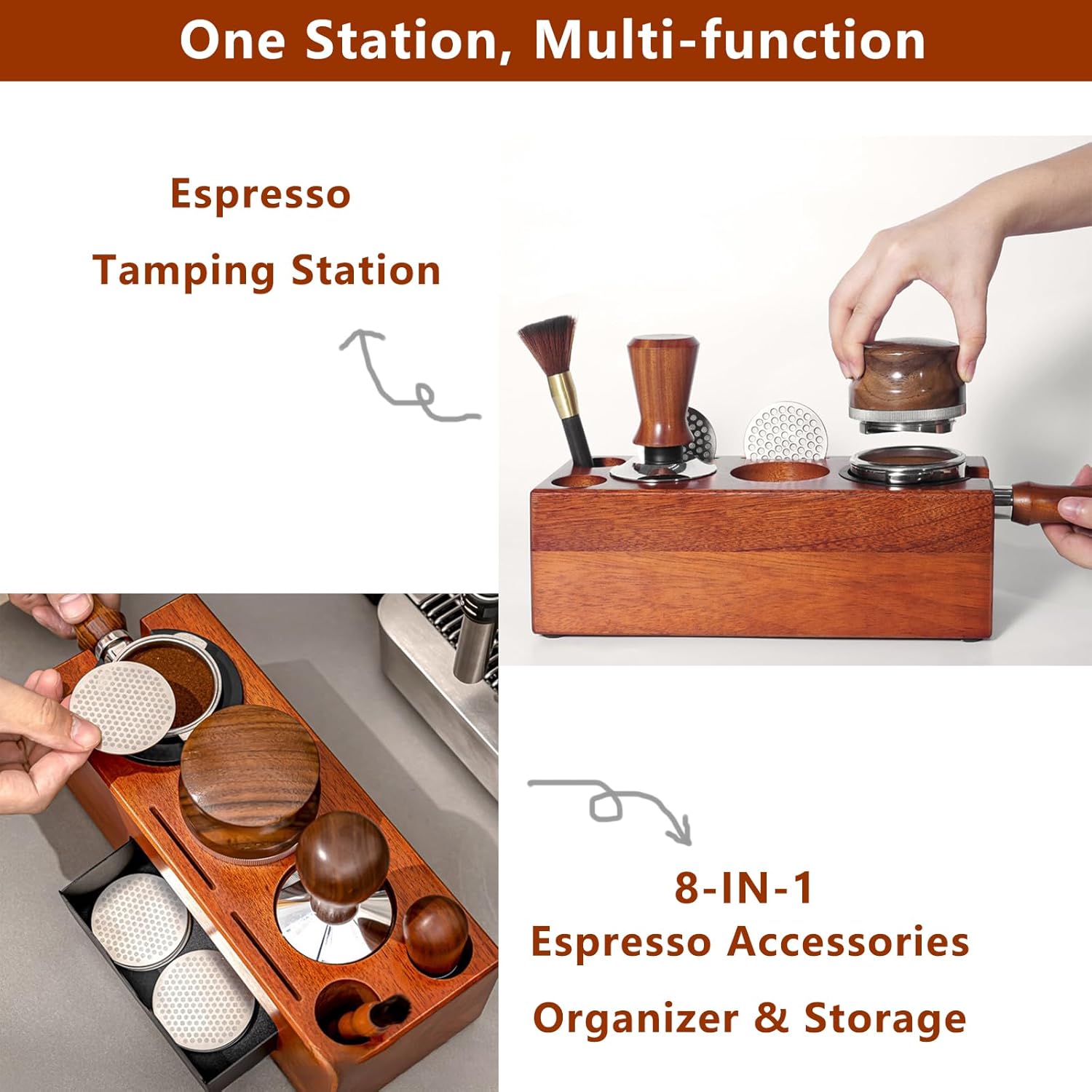 One Station, Multi-function

Espresso
Tamping Station

8-IN-1
Espresso Accessories
Organizer & Storage