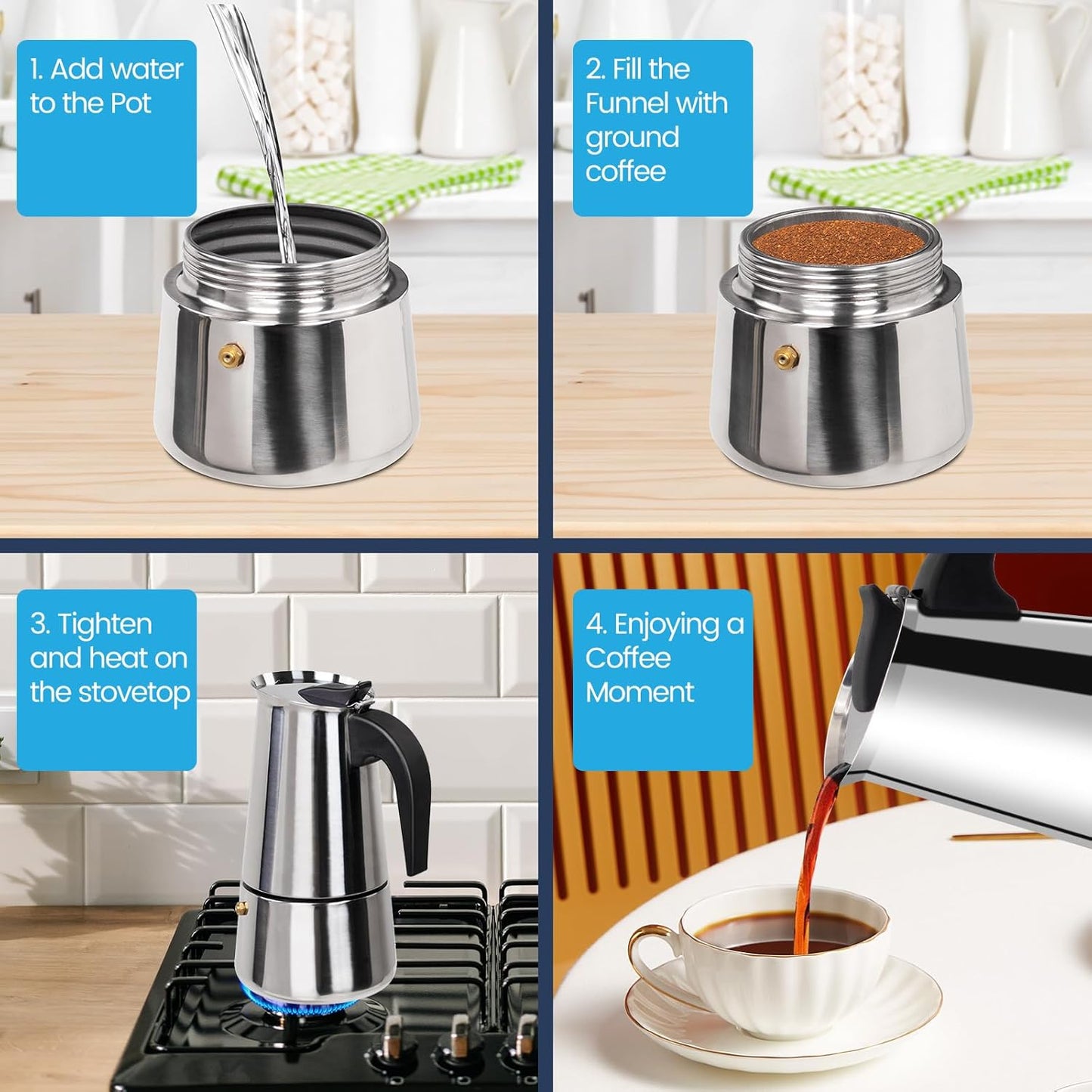 1. Add water to the Pot

2. Fill the Funnel with ground coffee

3. Tighten and heat on the stovetop

4. Enjoying a Coffee Moment