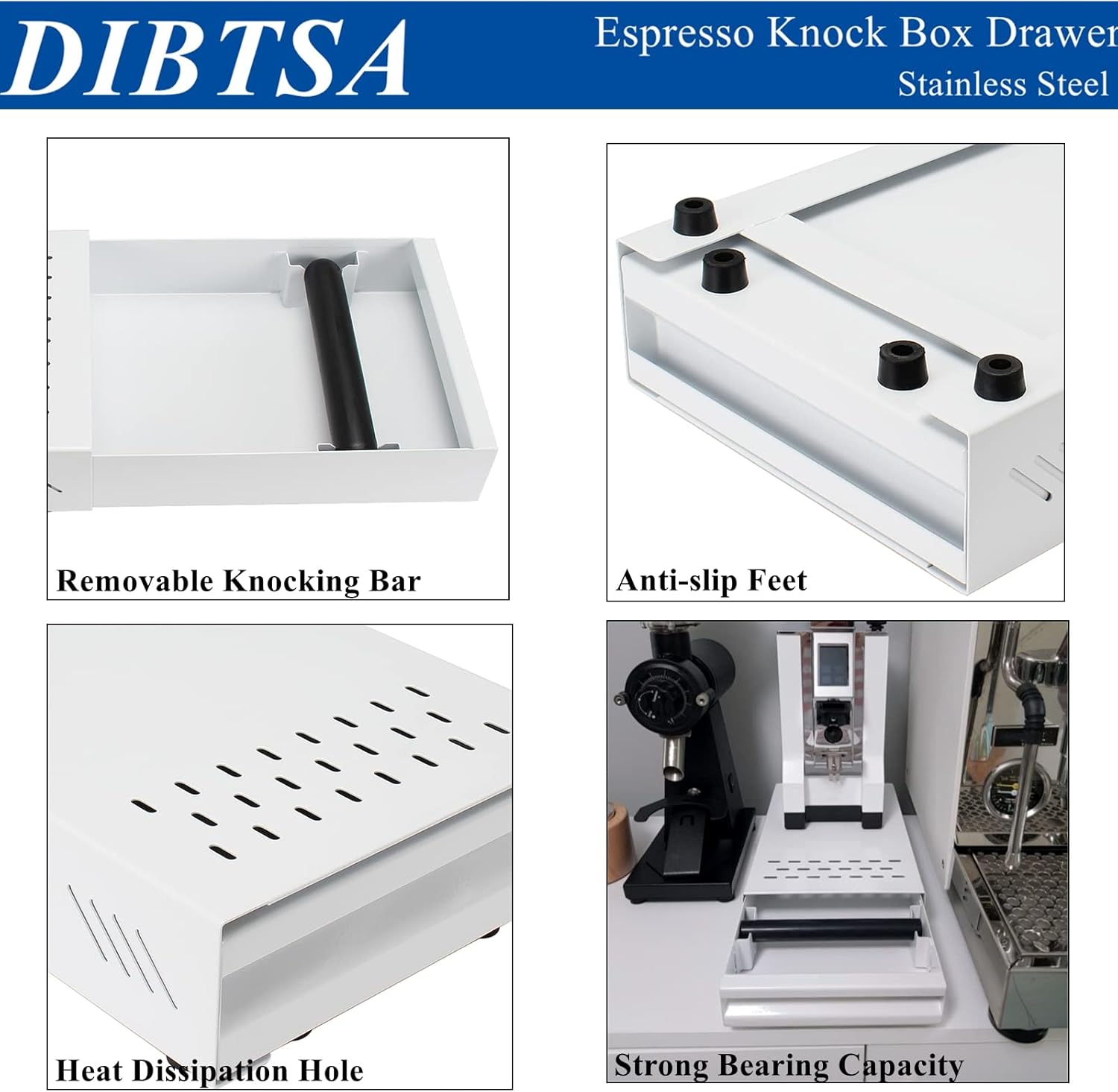 DIBTSA

Espresso Knock Box Drawer
Stainless Steel

Removable Knocking Bar

Anti-slip Feet

Heat Dissipation Hole

Strong Bearing Capacity