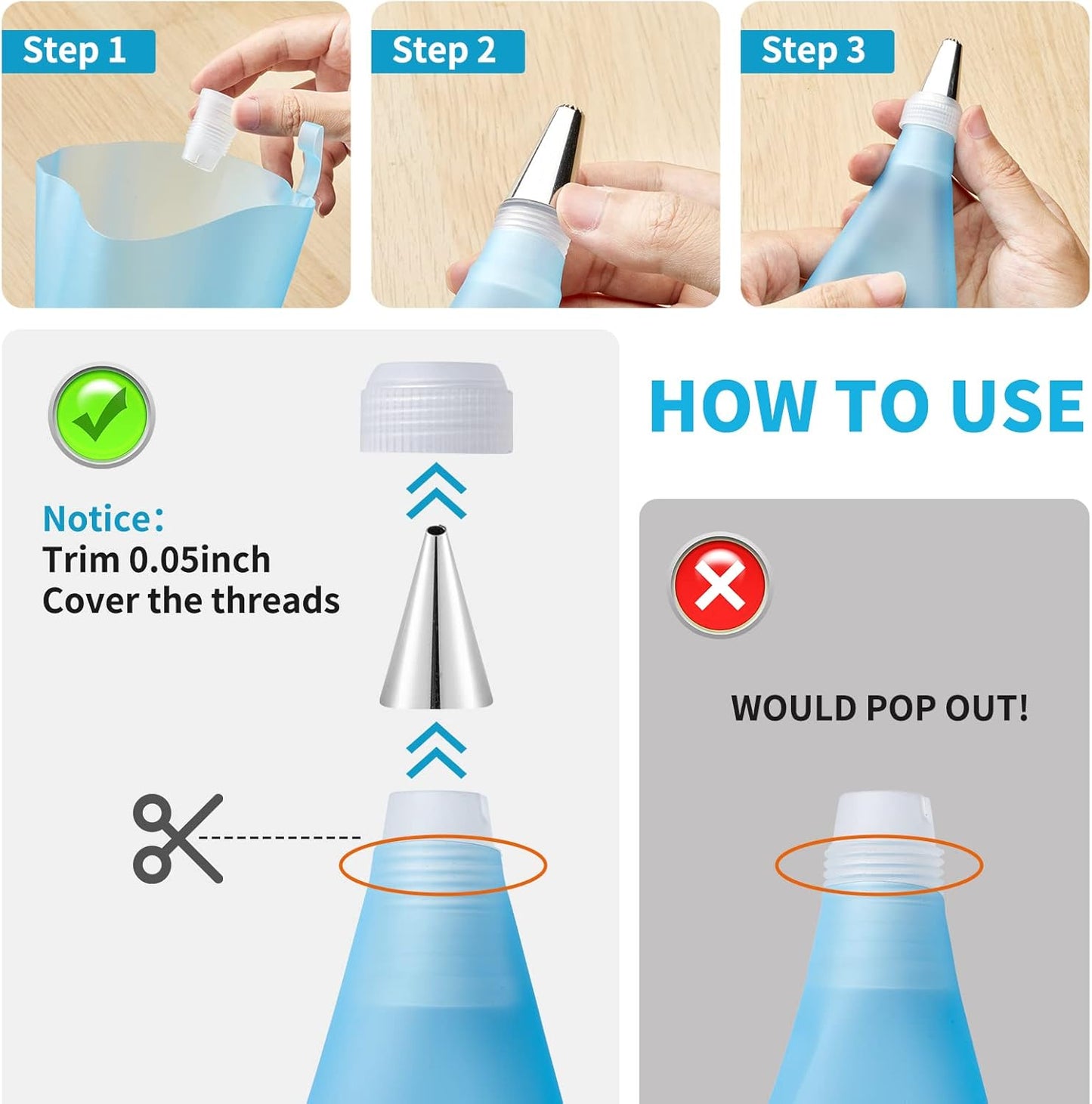 Step 1

Step 2

Step 3

HOW TO USE

Notice:
Trim 0.05inch
Cover the threads

WOULD POP OUT!