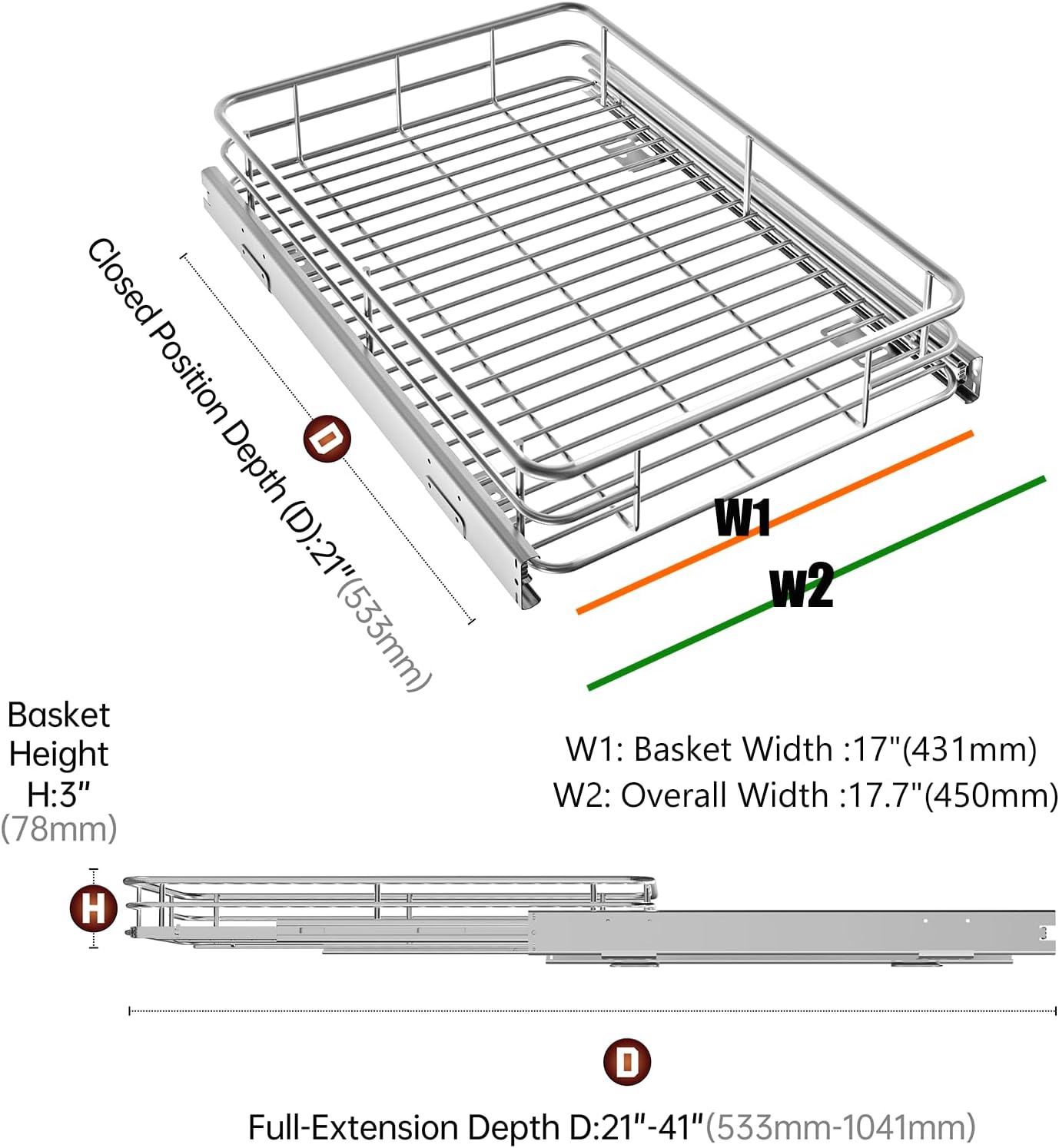 Closed Position Depth (D):21"(533mm)

D

W1

w2

Basket Height H:3" (78mm)

W1: Basket Width :17"(431mm)
W2: Overall Width :17.7"(450mm)

H

D

Full-Extension Depth D:21"-41"(533mm-1041mm)