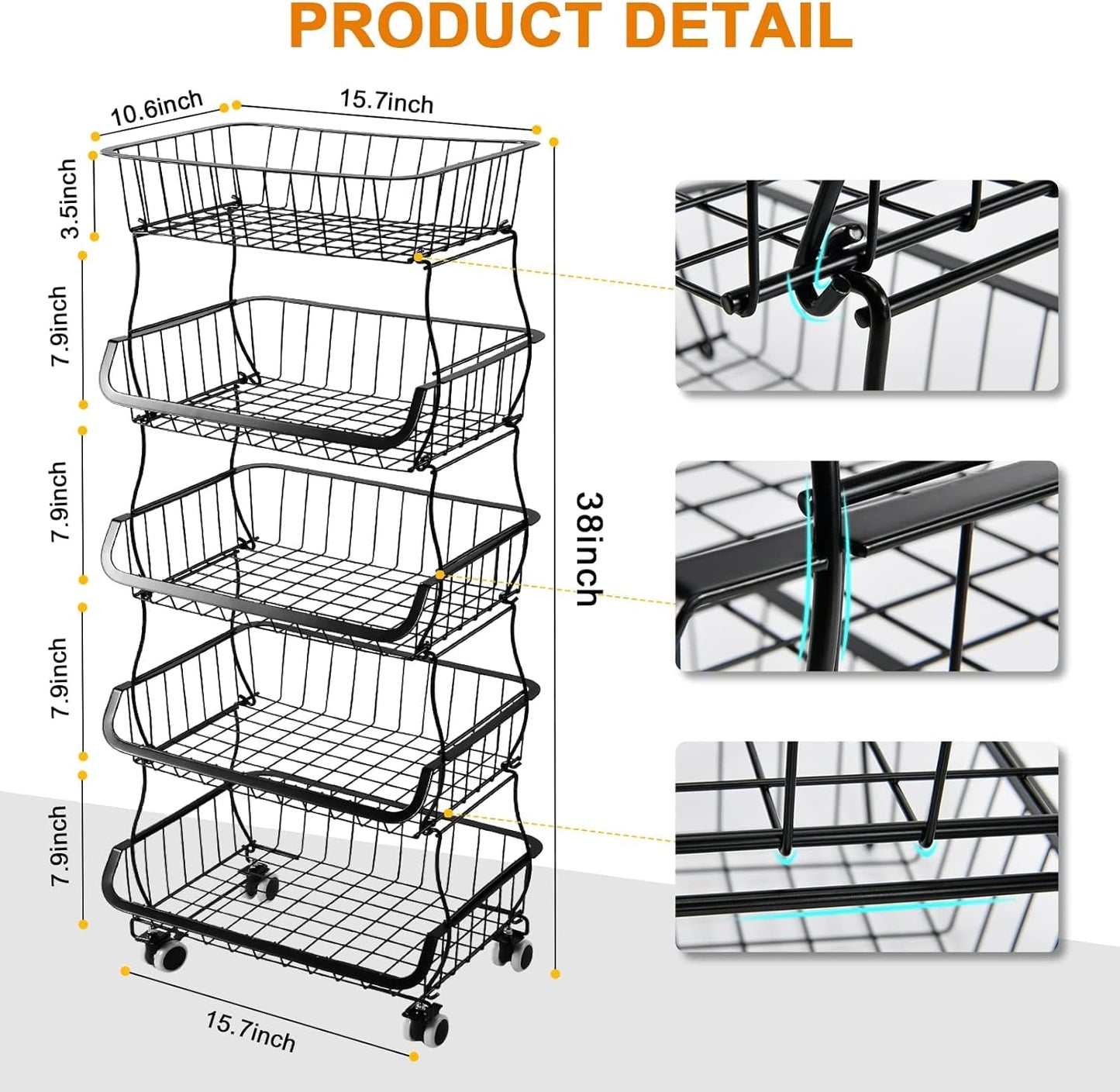 PRODUCT DETAIL

10.6inch

15.7inch

3.5inch

7.9inch

7.9inch

7.9inch

7.9inch

38inch

15.7inch