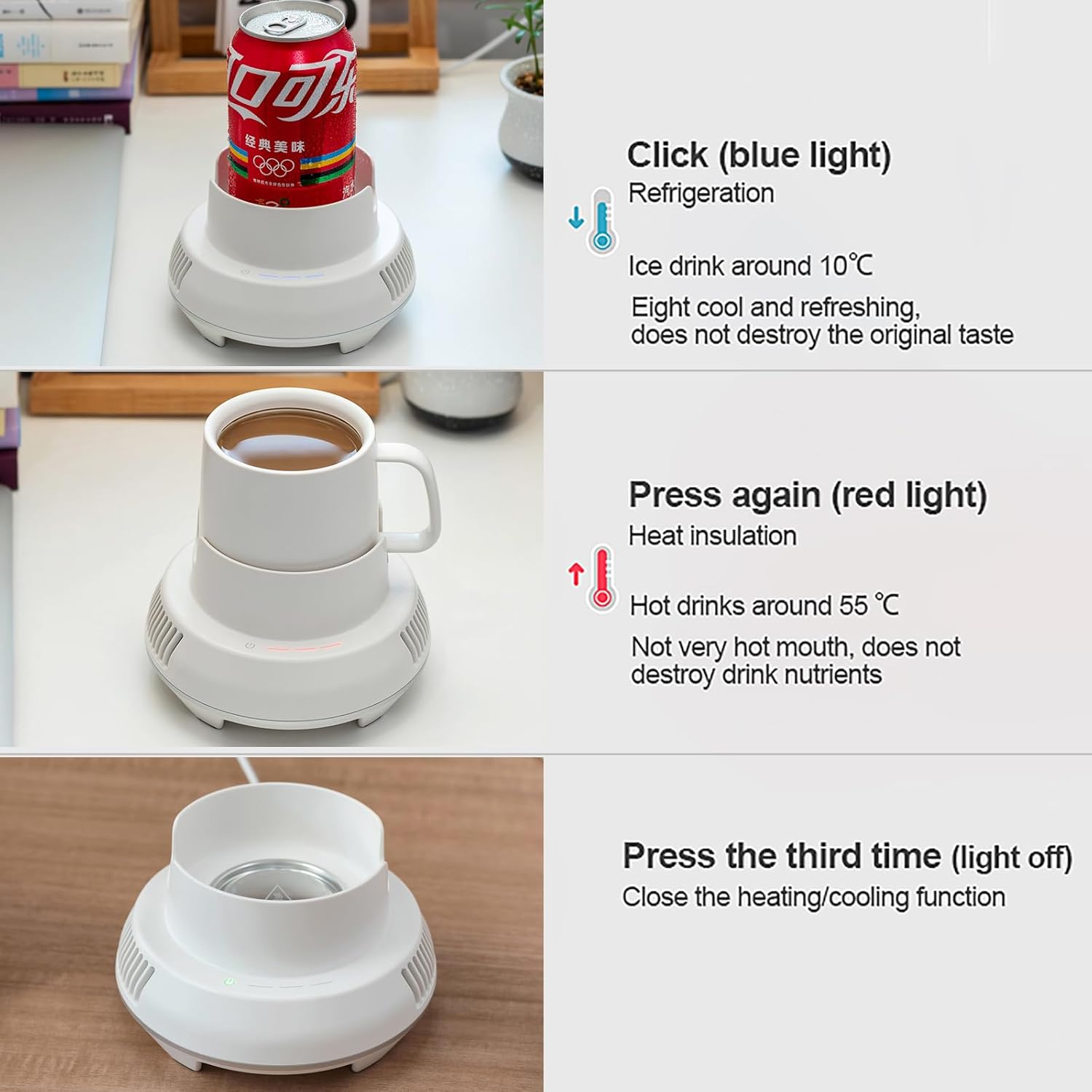 可口可乐
经典美味

Click (blue light)
Refrigeration

Ice drink around 10℃

Eight cool and refreshing, does not destroy the original taste

Press again (red light)
Heat insulation

Hot drinks around 55 ℃

Not very hot mouth, does not destroy drink nutrients

Press the third time (light off)
Close the heating/cooling function