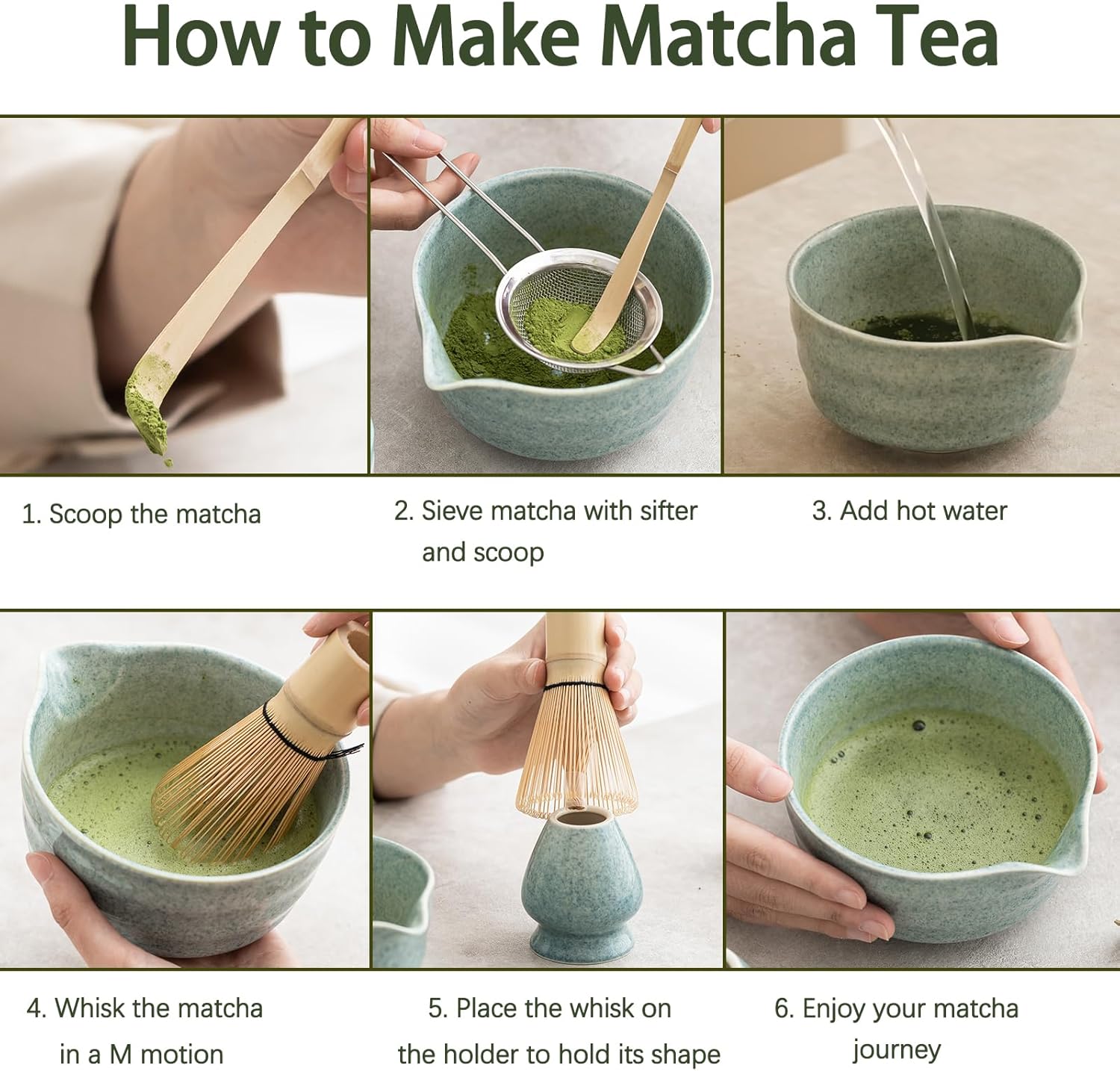 How to Make Matcha Tea

1. Scoop the matcha

2. Sieve matcha with sifter and scoop

3. Add hot water

4. Whisk the matcha in a M motion

5. Place the whisk on the holder to hold its shape

6. Enjoy your matcha journey