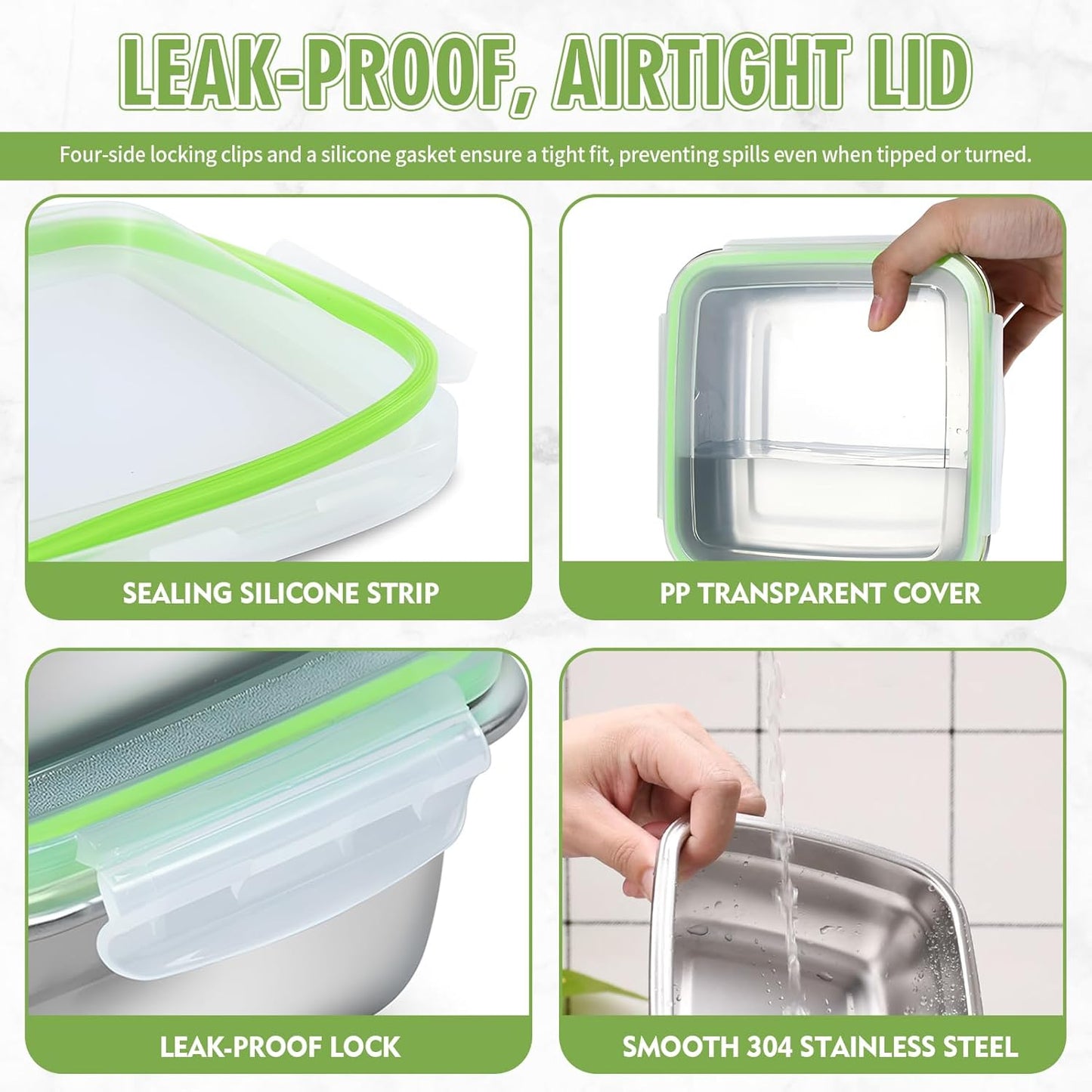 LEAK-PROOF, AIRTIGHT LID

Four-side locking clips and a silicone gasket ensure a tight fit, preventing spills even when tipped or turned.

SEALING SILICONE STRIP

PP TRANSPARENT COVER

LEAK-PROOF LOCK

SMOOTH 304 STAINLESS STEEL